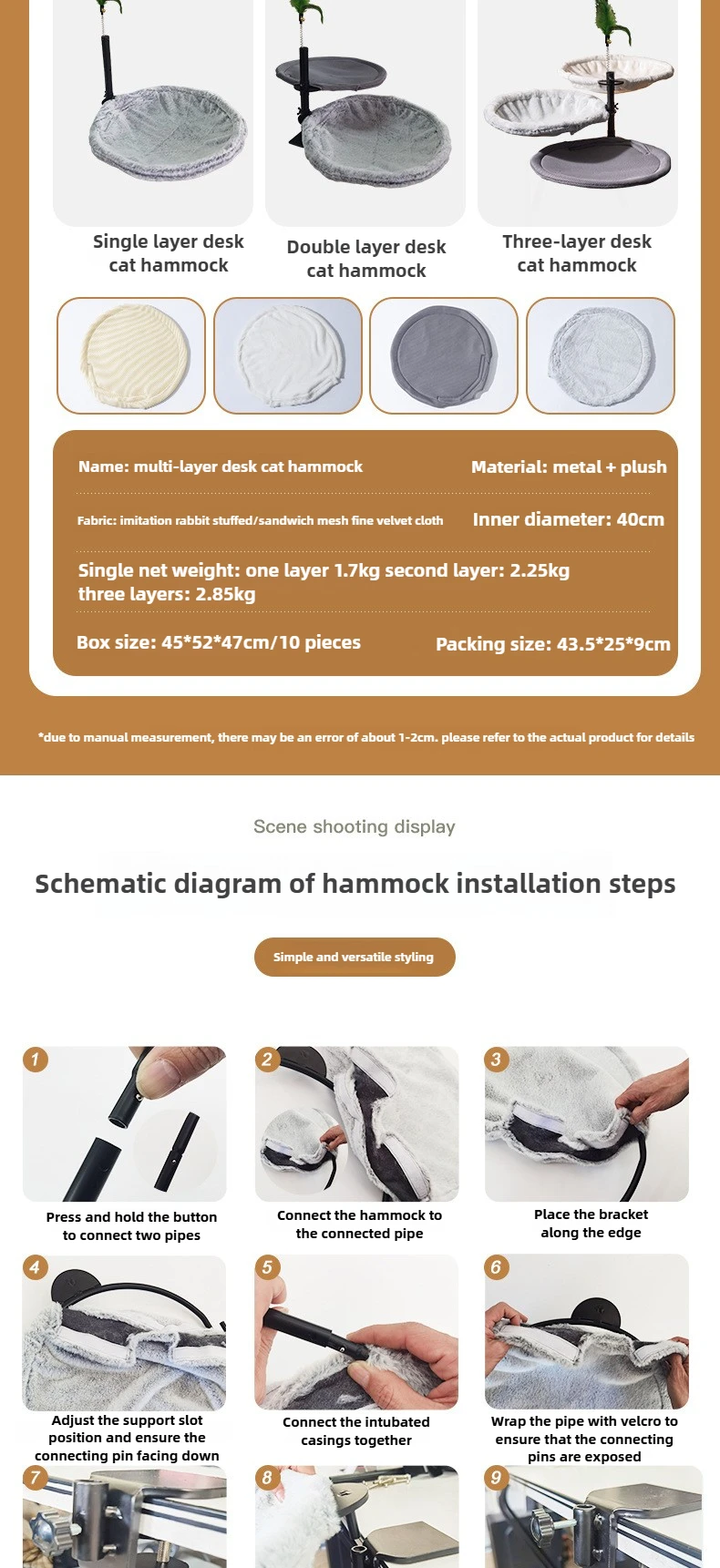 Single layer desk cat hammock

Double layer desk cat hammock

Three-layer desk cat hammock

Name: multi-layer desk cat hammock

Material: metal + plush

Fabric: imitation rabbit stuffed/sandwich mesh fine velvet cloth

Inner diameter: 40cm

Single net weight: one layer 1.7kg second layer: 2.25kg three layers: 2.85kg

Box size: 45*52*47cm/10 pieces

Packing size: 43.5*25*9cm

*due to manual measurement, there may be an error of about 1-2cm. please refer to the actual product for details

Scene shooting display

Schematic diagram of hammock installation steps

Simple and versatile styling

1
Press and hold the button to connect two pipes

2
Connect the hammock to the connected pipe

3
Place the bracket along the edge

4
Adjust the support slot position and ensure the connecting pin facing down

5
Connect the intubated casings together

6
Wrap the pipe with velcro to ensure that the connecting pins are exposed

7

8

9