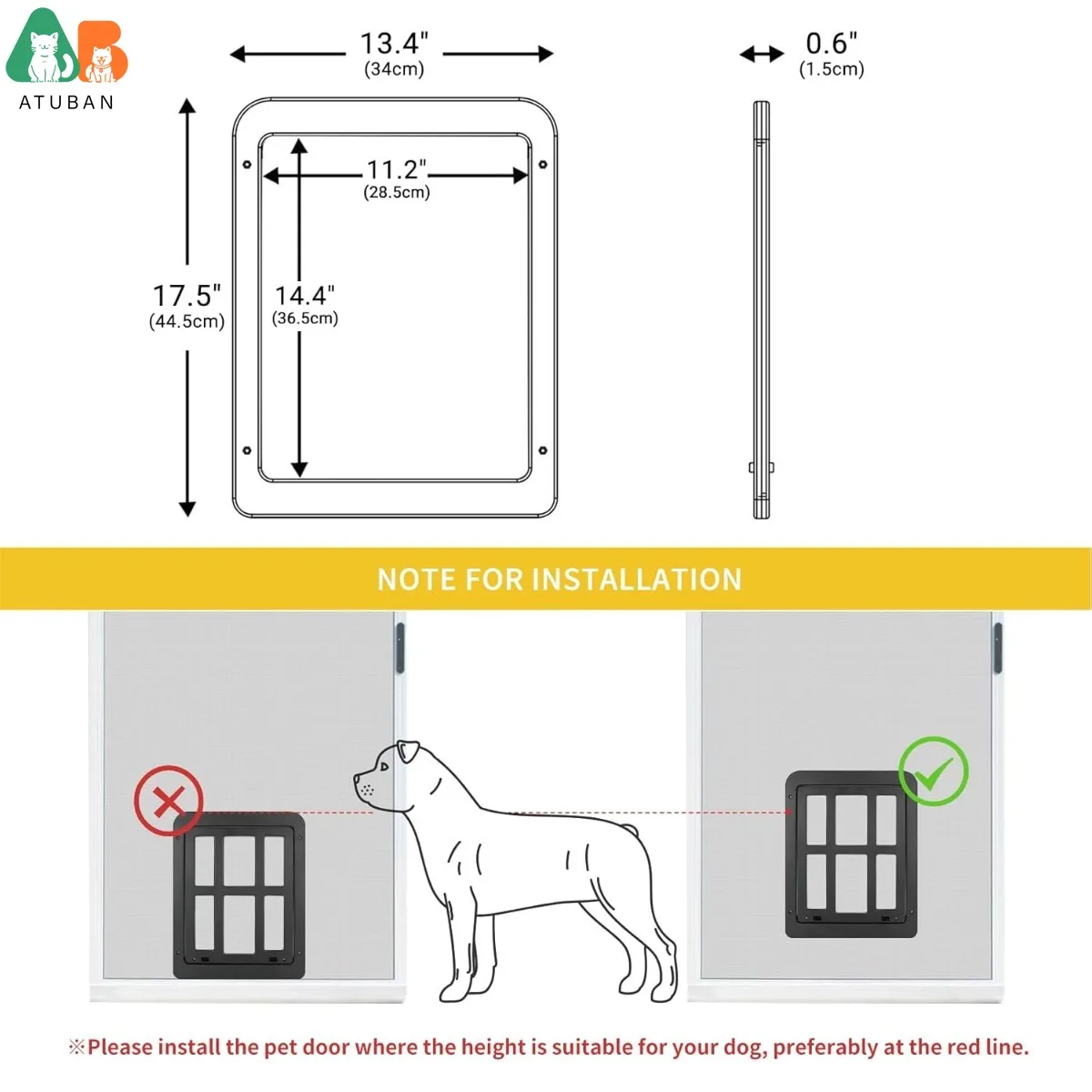 ATUBAN

13.4"
(34cm)

0.6"
(1.5cm)

11.2"
(28.5cm)

17.5"
(44.5cm)

14.4"
(36.5cm)

NOTE FOR INSTALLATION

※Please install the pet door where the height is suitable for your dog, preferably at the red line.