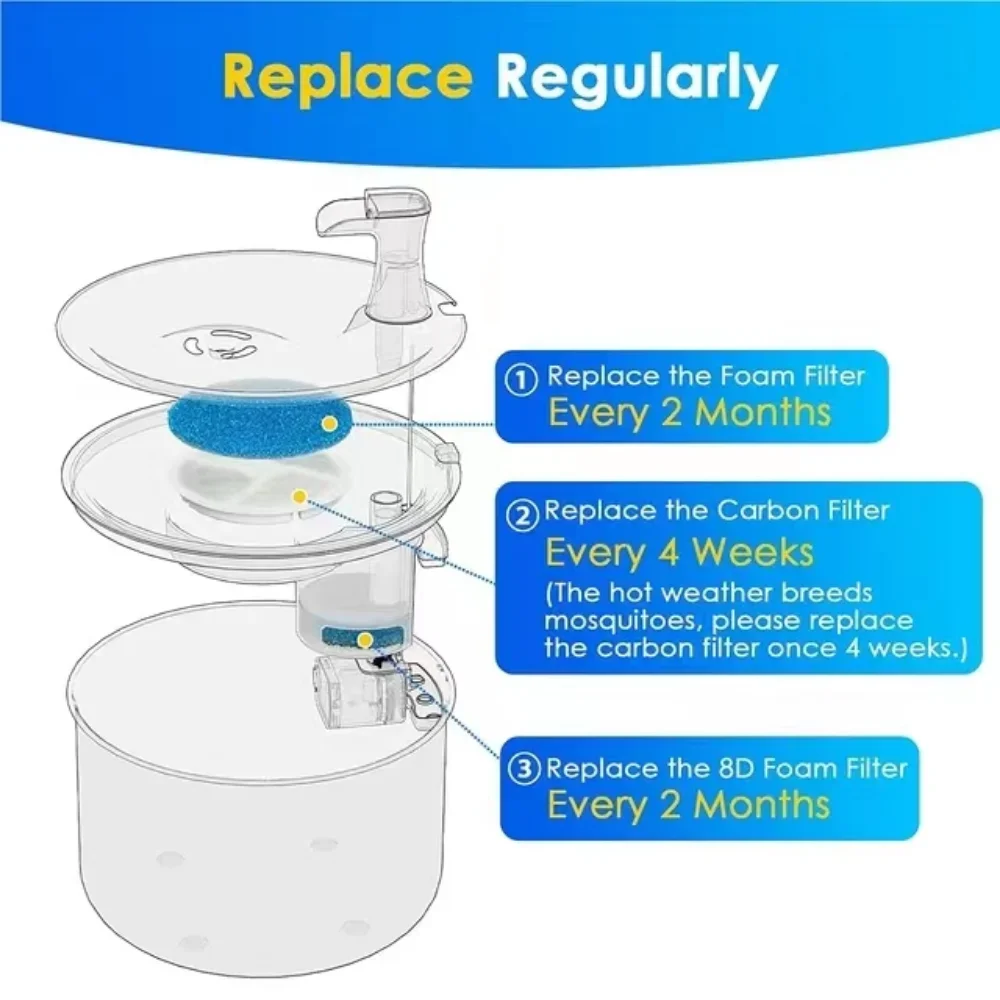 Replace Regularly

① Replace the Foam Filter
Every 2 Months

② Replace the Carbon Filter
Every 4 Weeks
(The hot weather breeds mosquitoes, please replace the carbon filter once 4 weeks.)

③ Replace the 8D Foam Filter
Every 2 Months