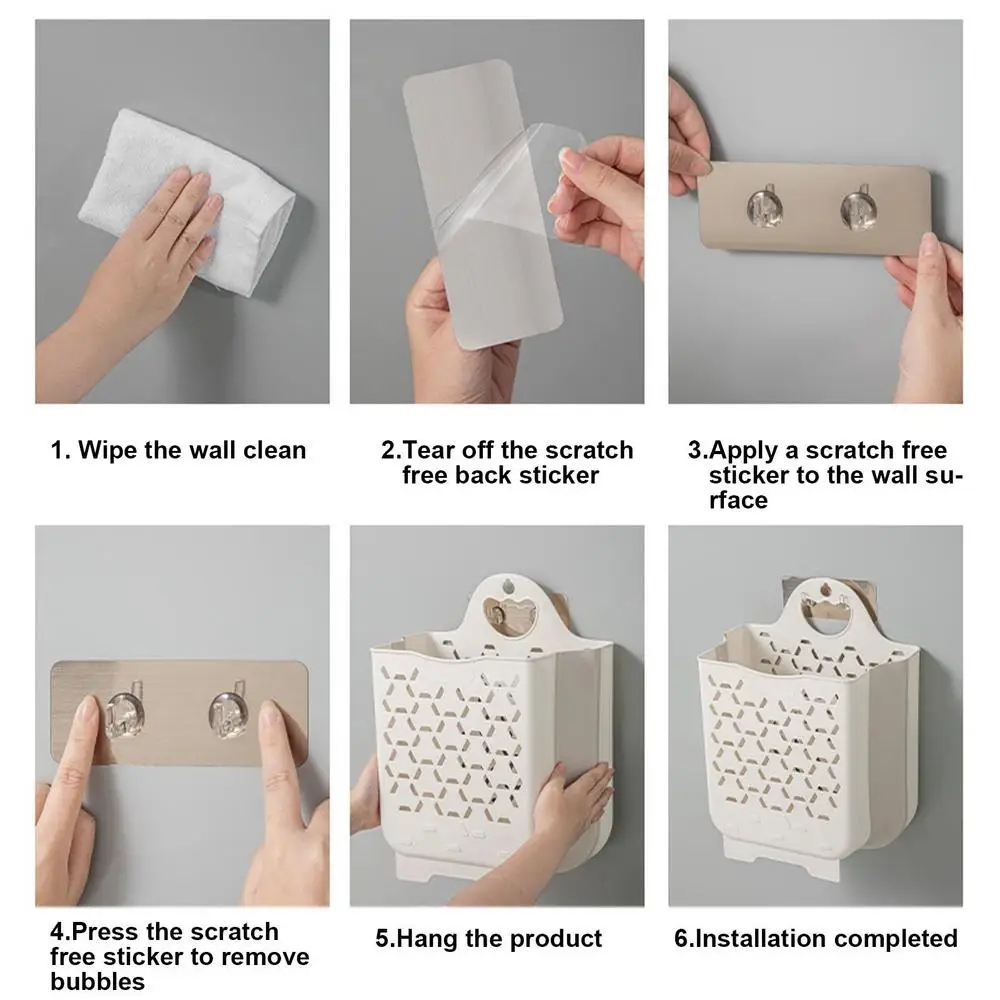 1. Wipe the wall clean

2.Tear off the scratch free back sticker

3.Apply a scratch free sticker to the wall surface

4.Press the scratch free sticker to remove bubbles

5.Hang the product

6.Installation completed