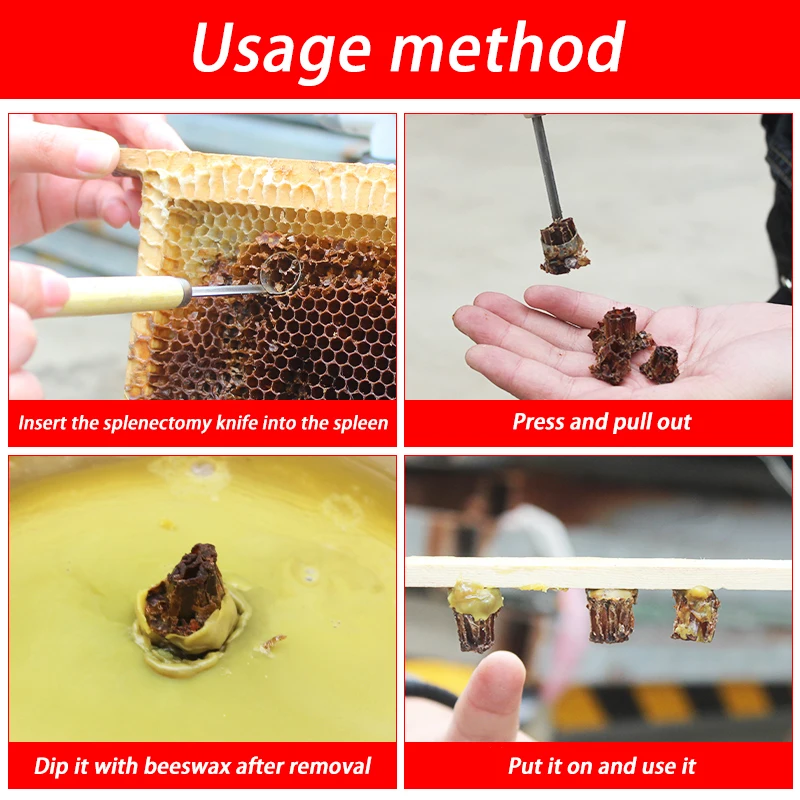 Usage method

Insert the splenectomy knife into the spleen

Press and pull out

Dip it with beeswax after removal

Put it on and use it