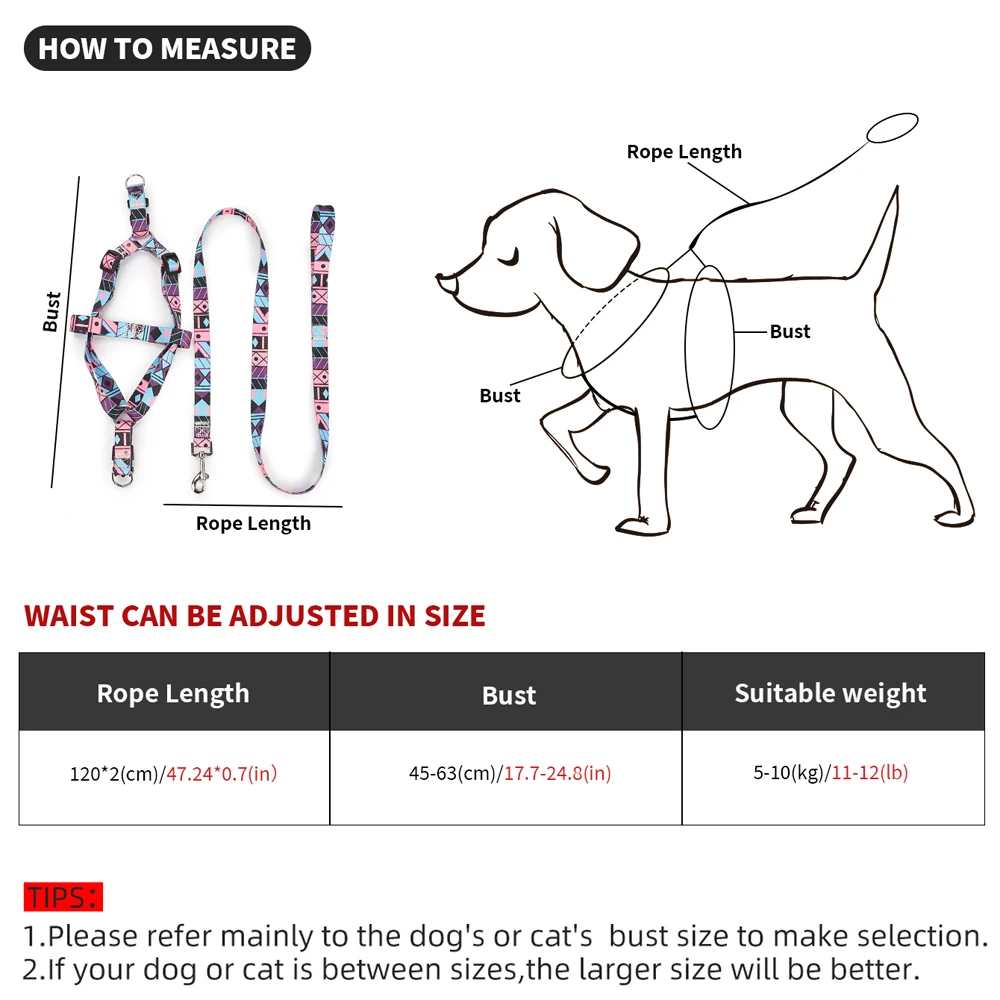 HOW TO MEASURE

Bust

Rope Length

Rope Length

Bust

Bust

WAIST CAN BE ADJUSTED IN SIZE

| Rope Length | Bust | Suitable weight |
|---|---|---|
| 120*2(cm)/47.24*0.7(in) | 45-63(cm)/17.7-24.8(in) | 5-10(kg)/11-12(lb) |

TIPS:
1.Please refer mainly to the dog's or cat's bust size to make selection.
2.If your dog or cat is between sizes,the larger size will be better.