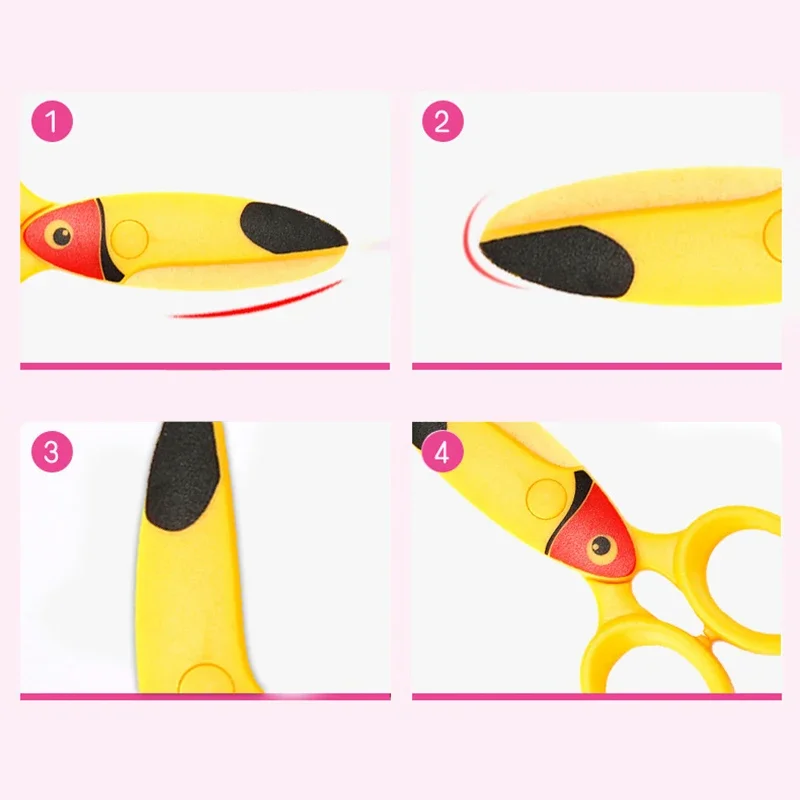 1

2

3

4