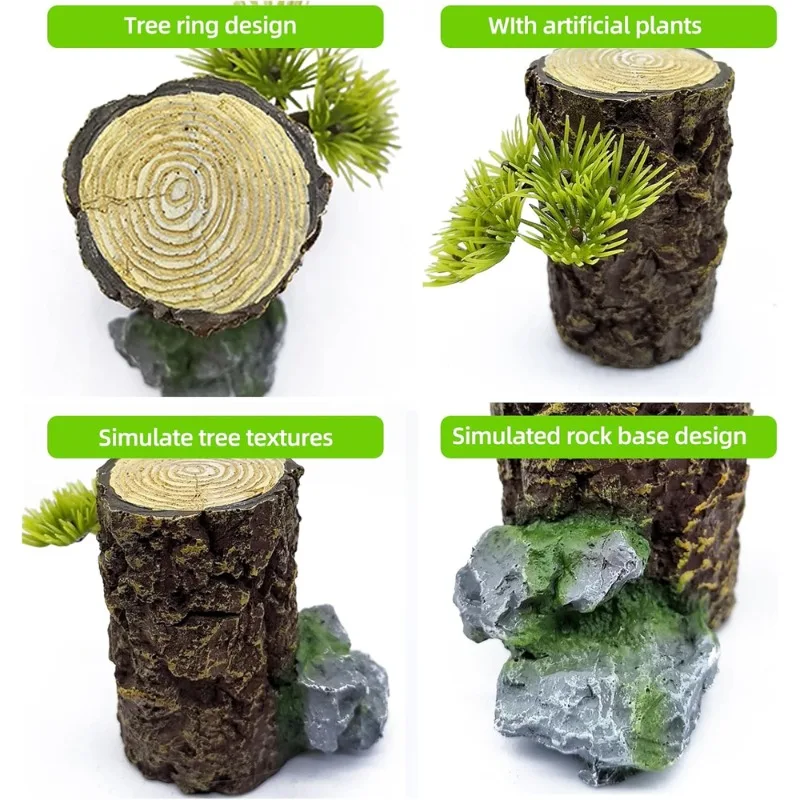 Tree ring design

WIth artificial plants

Simulate tree textures

Simulated rock base design