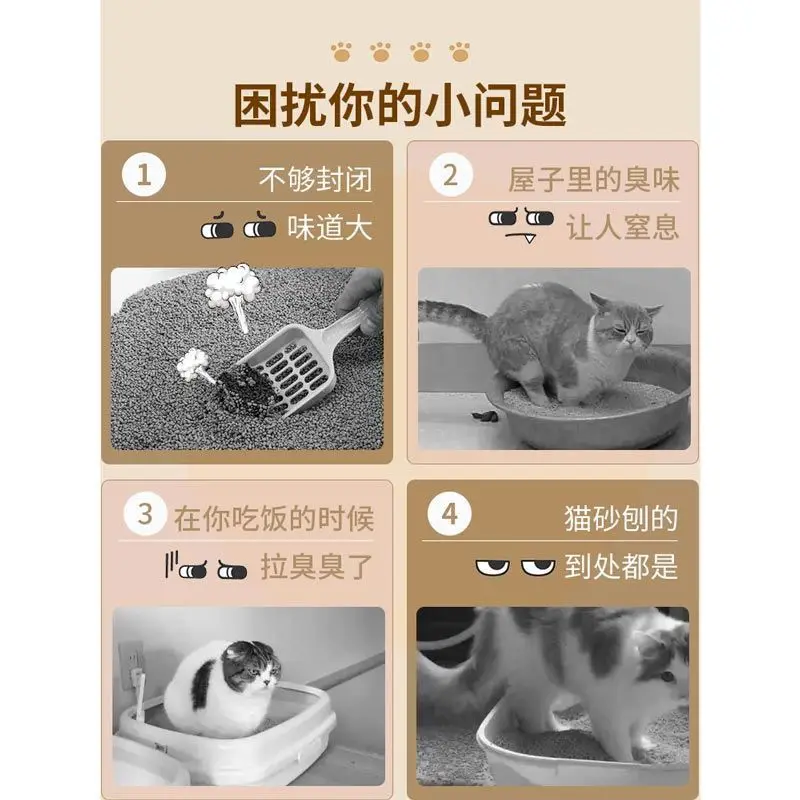 困扰你的小问题

1 不够封闭
味道大

2 屋子里的臭味
让人窒息

3 在你吃饭的时候
拉臭臭了

4 猫砂刨的
到处都是