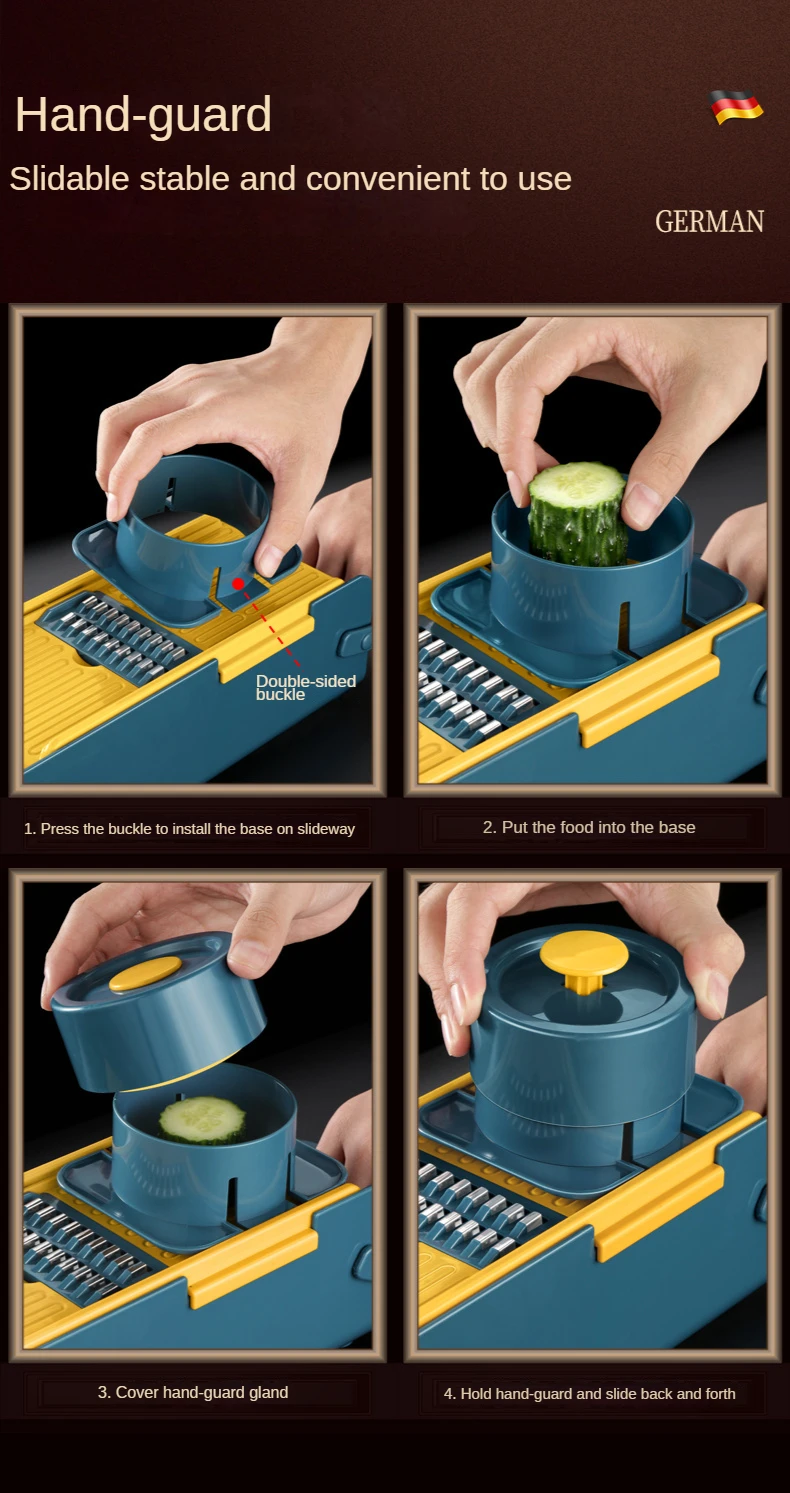 Hand-guard

Slidable stable and convenient to use

GERMAN

Double-sided buckle

1. Press the buckle to install the base on slideway

2. Put the food into the base

3. Cover hand-guard gland

4. Hold hand-guard and slide back and forth