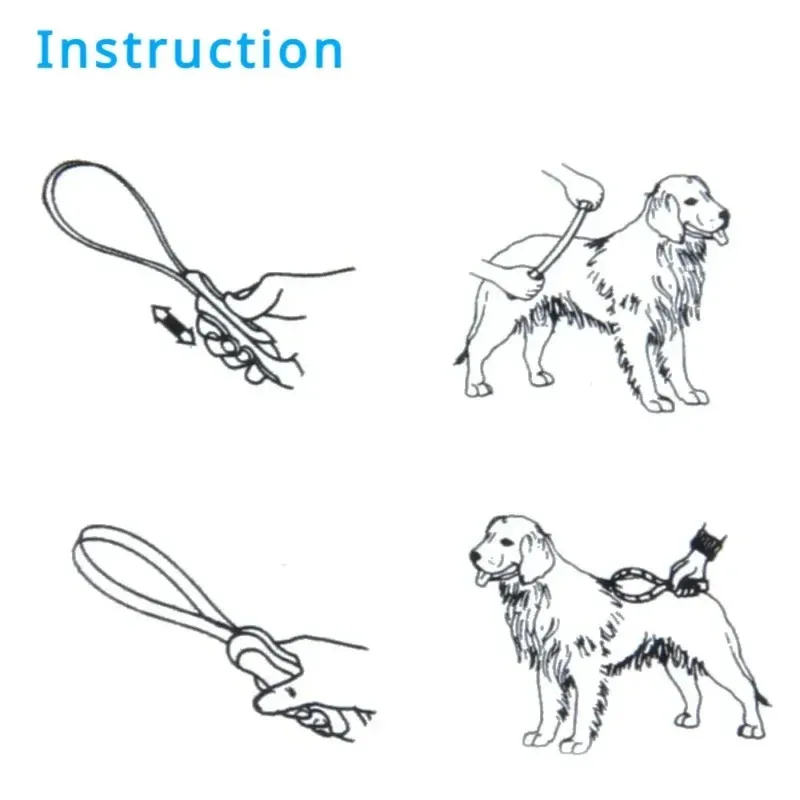 Instruction