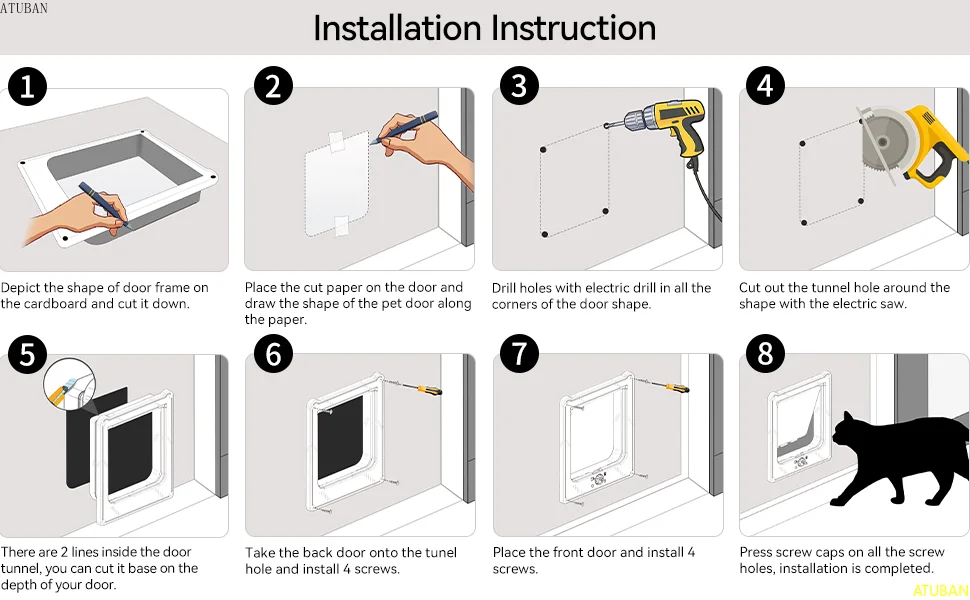 ATUBAN

Installation Instruction

1

Depict the shape of door frame on the cardboard and cut it down.

2

Place the cut paper on the door and draw the shape of the pet door along the paper.

3

Drill holes with electric drill in all the corners of the door shape.

4

Cut out the tunnel hole around the shape with the electric saw.

5

There are 2 lines inside the door tunnel, you can cut it base on the depth of your door.

6

Take the back door onto the tunel hole and install 4 screws.

7

Place the front door and install 4 screws.

8

Press screw caps on all the screw holes, installation is completed.

ATUBAN