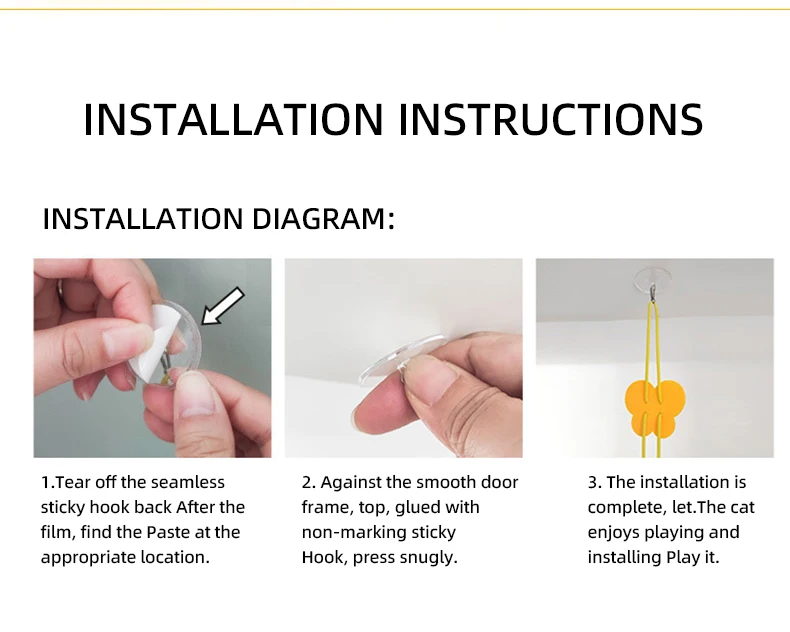 INSTALLATION INSTRUCTIONS

INSTALLATION DIAGRAM:

1.Tear off the seamless sticky hook back After the film, find the Paste at the appropriate location.

2. Against the smooth door frame, top, glued with non-marking sticky Hook, press snugly.

3. The installation is complete, let.The cat enjoys playing and installing Play it.