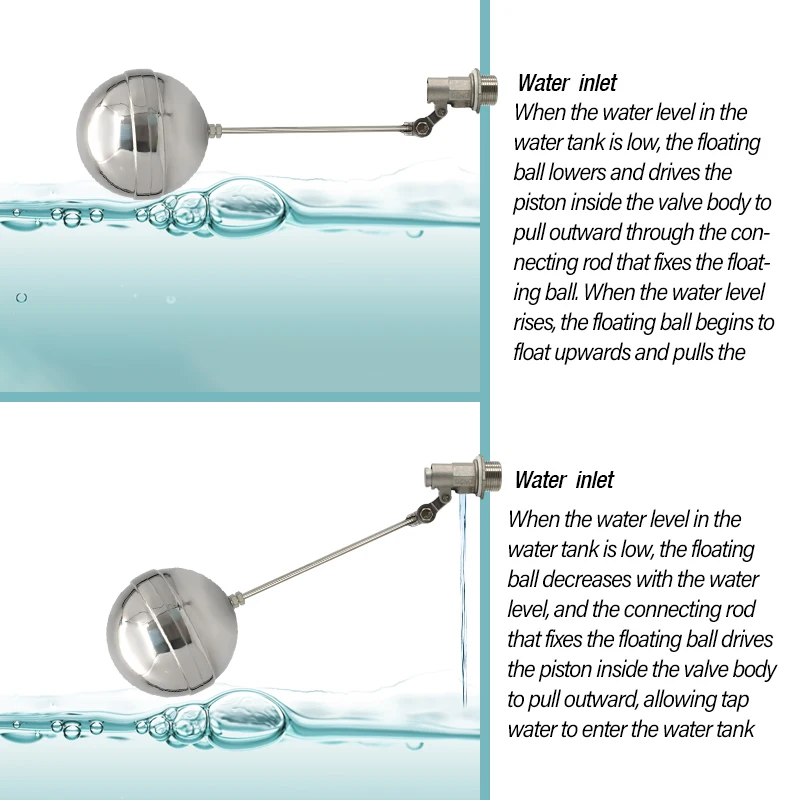 Water inlet
When the water level in the water tank is low, the floating ball lowers and drives the piston inside the valve body to pull outward through the connecting rod that fixes the floating ball. When the water level rises, the floating ball begins to float upwards and pulls the

Water inlet
When the water level in the water tank is low, the floating ball decreases with the water level, and the connecting rod that fixes the floating ball drives the piston inside the valve body to pull outward, allowing tap water to enter the water tank