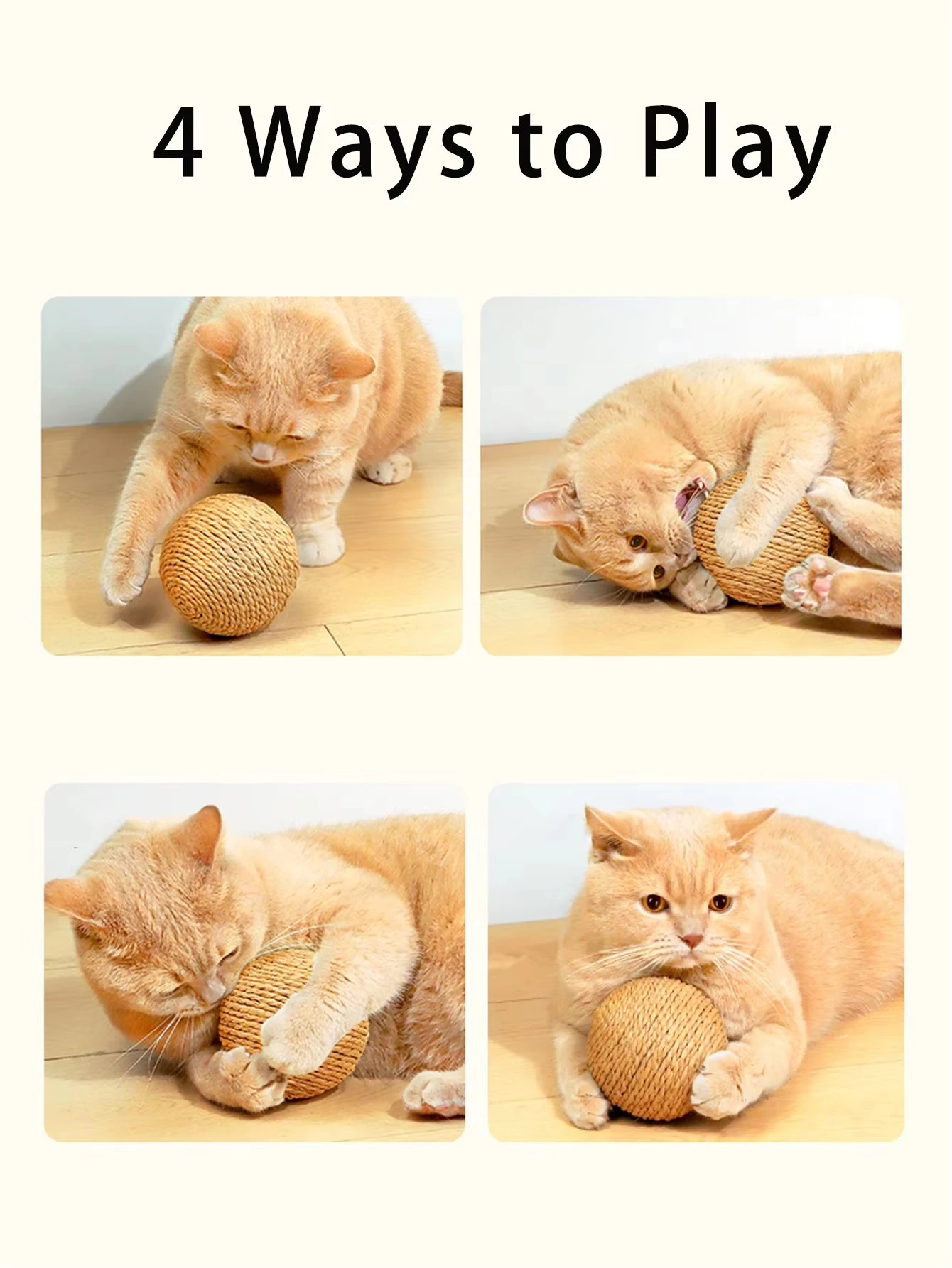 4 Ways to Play