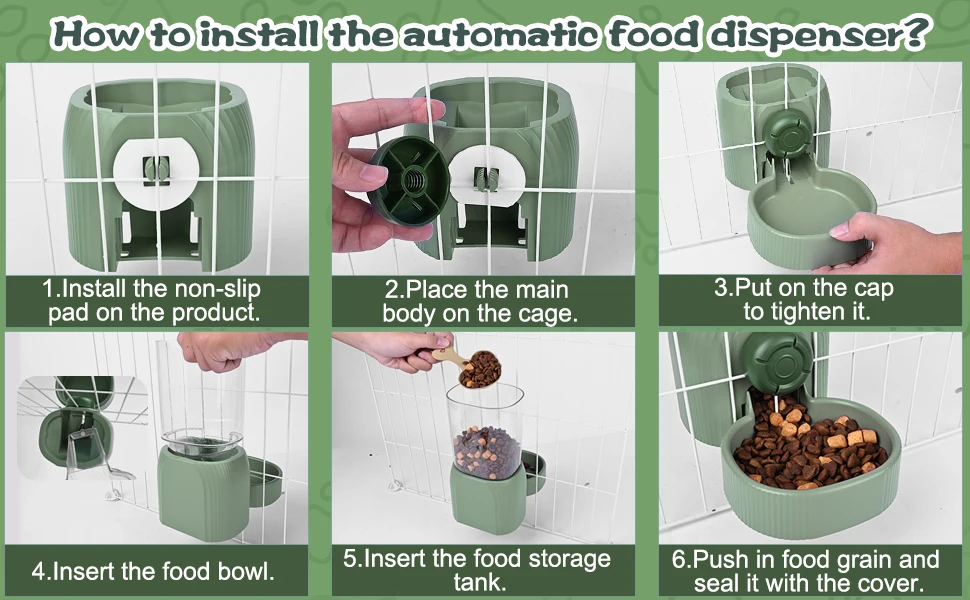 How to install the automatic food dispenser?

1.Install the non-slip pad on the product.

2.Place the main body on the cage.

3.Put on the cap to tighten it.

4.Insert the food bowl.

5.Insert the food storage tank.

6.Push in food grain and seal it with the cover.