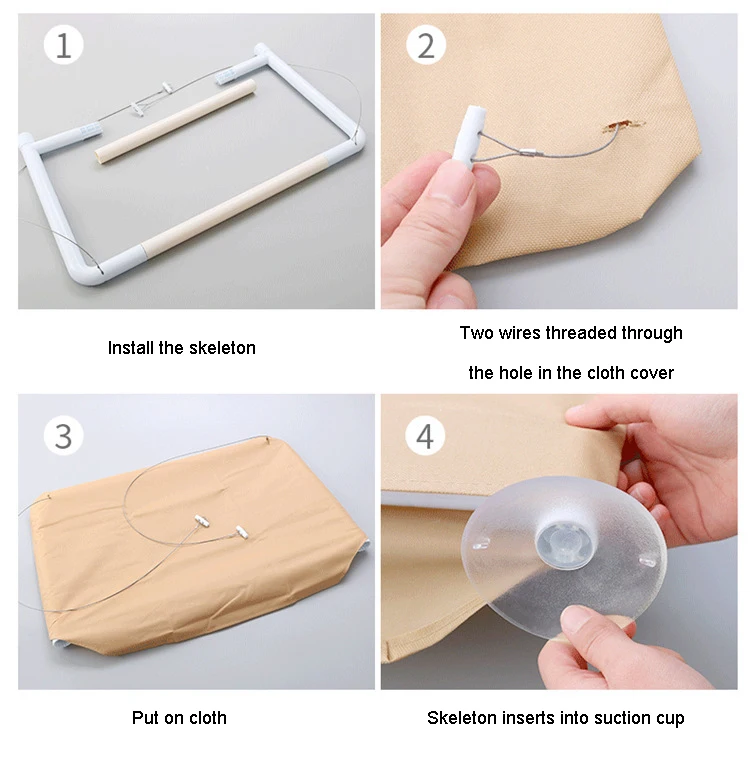 1

Install the skeleton

2

Two wires threaded through the hole in the cloth cover

3

Put on cloth

4

Skeleton inserts into suction cup