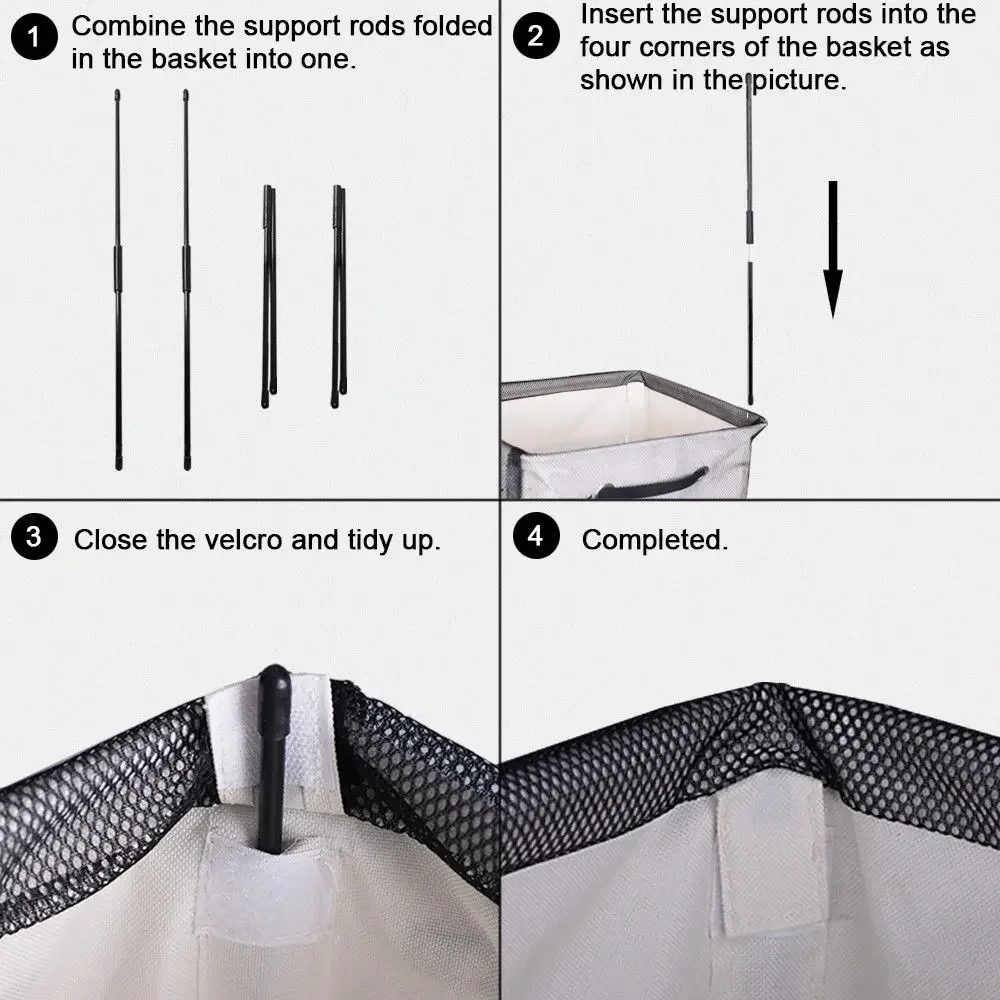 1 Combine the support rods folded in the basket into one.

2 Insert the support rods into the four corners of the basket as shown in the picture.

3 Close the velcro and tidy up.

4 Completed.