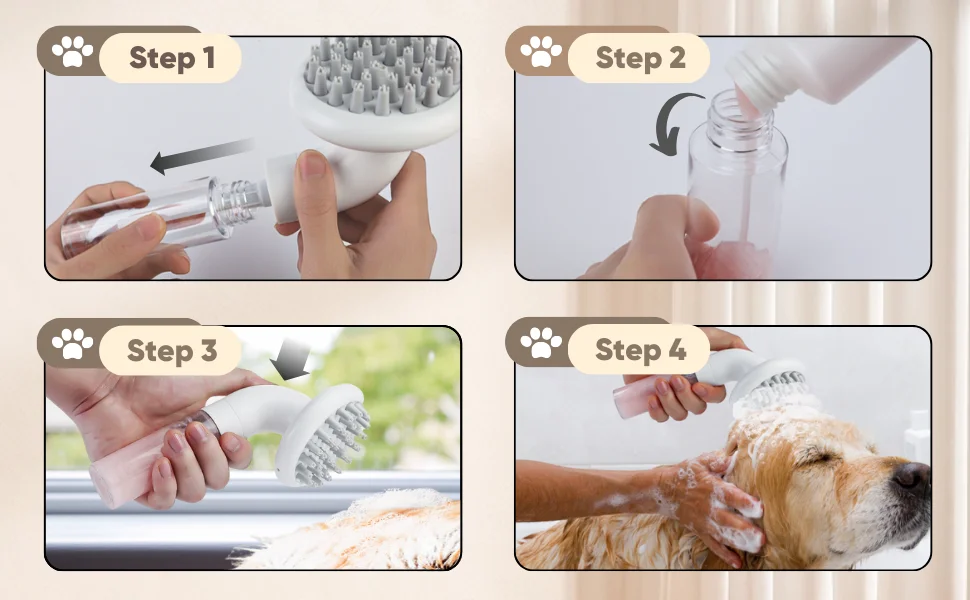 Step 1

Step 2

Step 3

Step 4