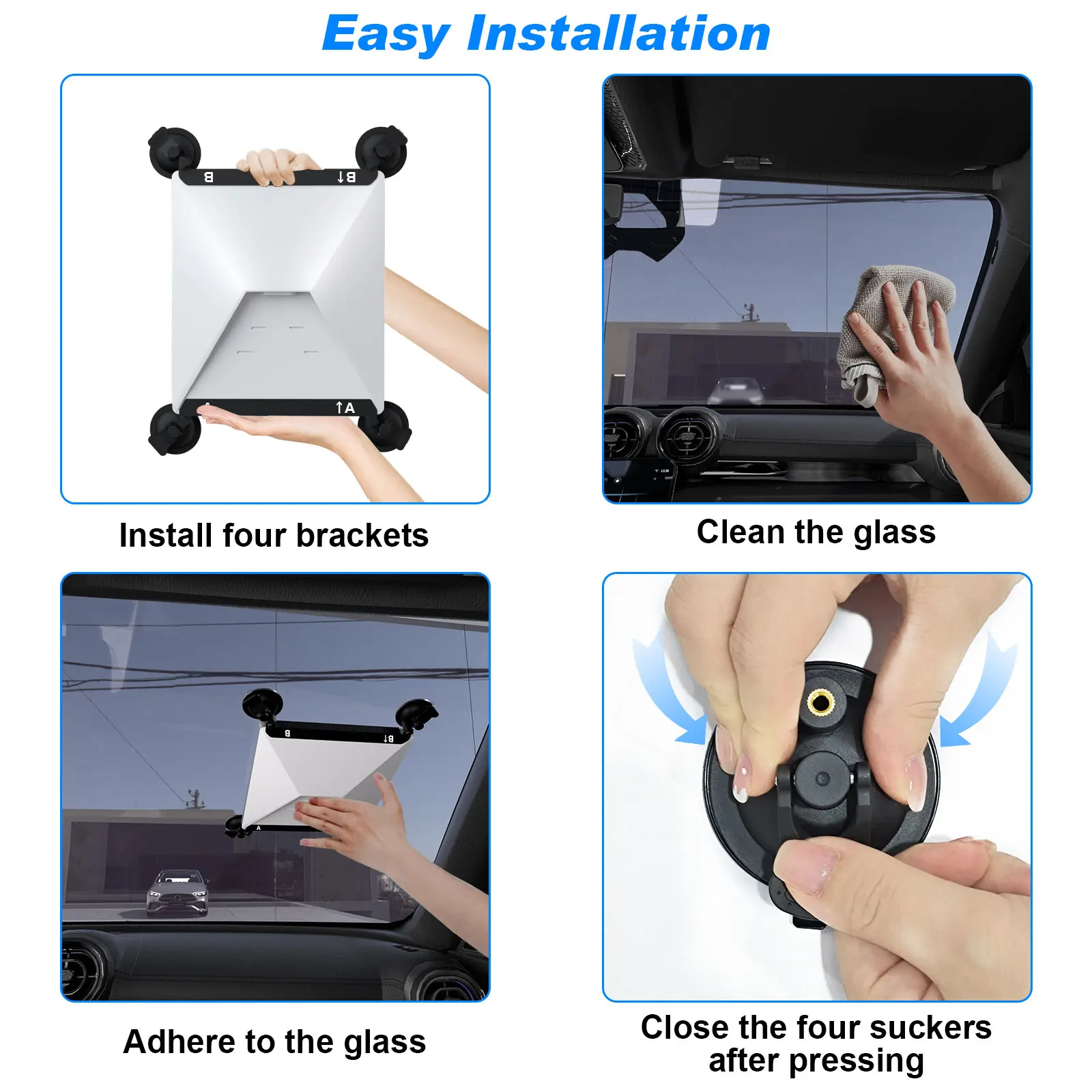 Easy Installation

B

↓B

↑A

Install four brackets

Clean the glass

B

↓B

A

Adhere to the glass

Close the four suckers after pressing