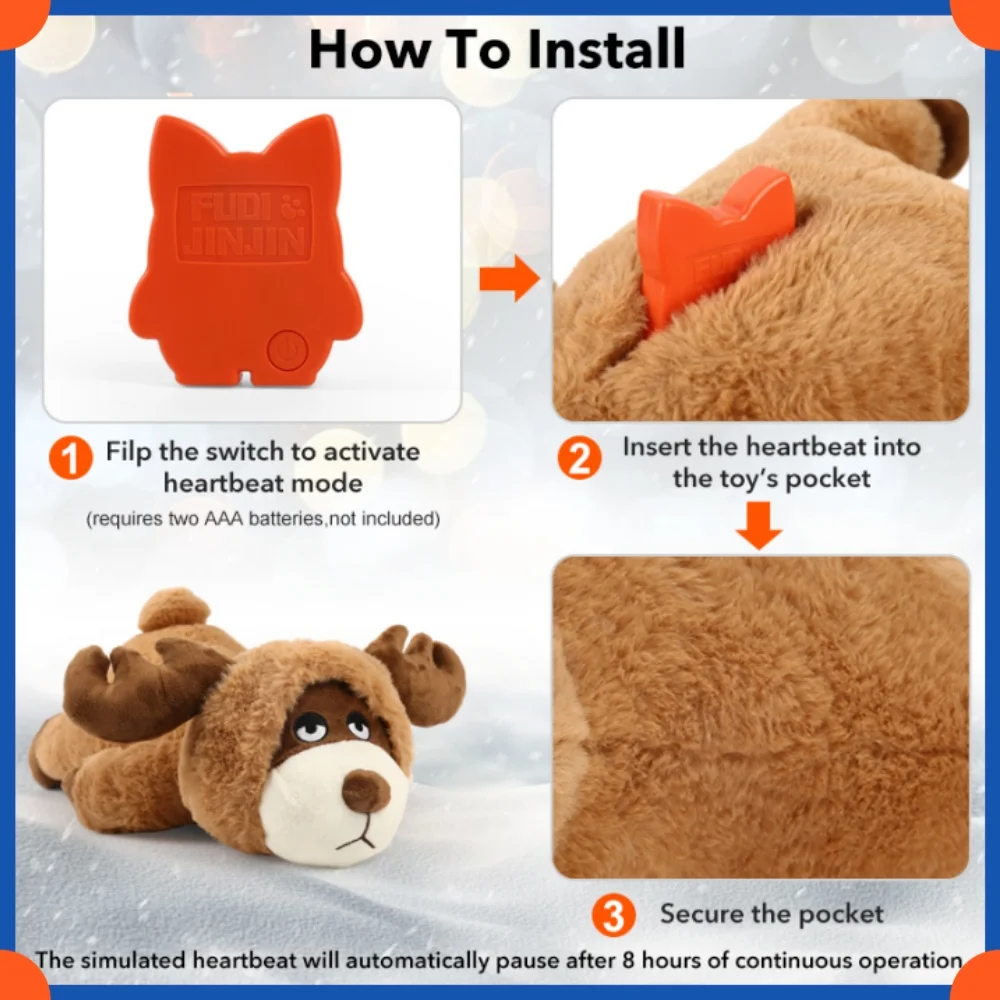 How To Install

FUDI JINJIN

1 Filp the switch to activate heartbeat mode

(requires two AAA batteries,not included)

2 Insert the heartbeat into the toy's pocket

3 Secure the pocket

The simulated heartbeat will automatically pause after 8 hours of continuous operation