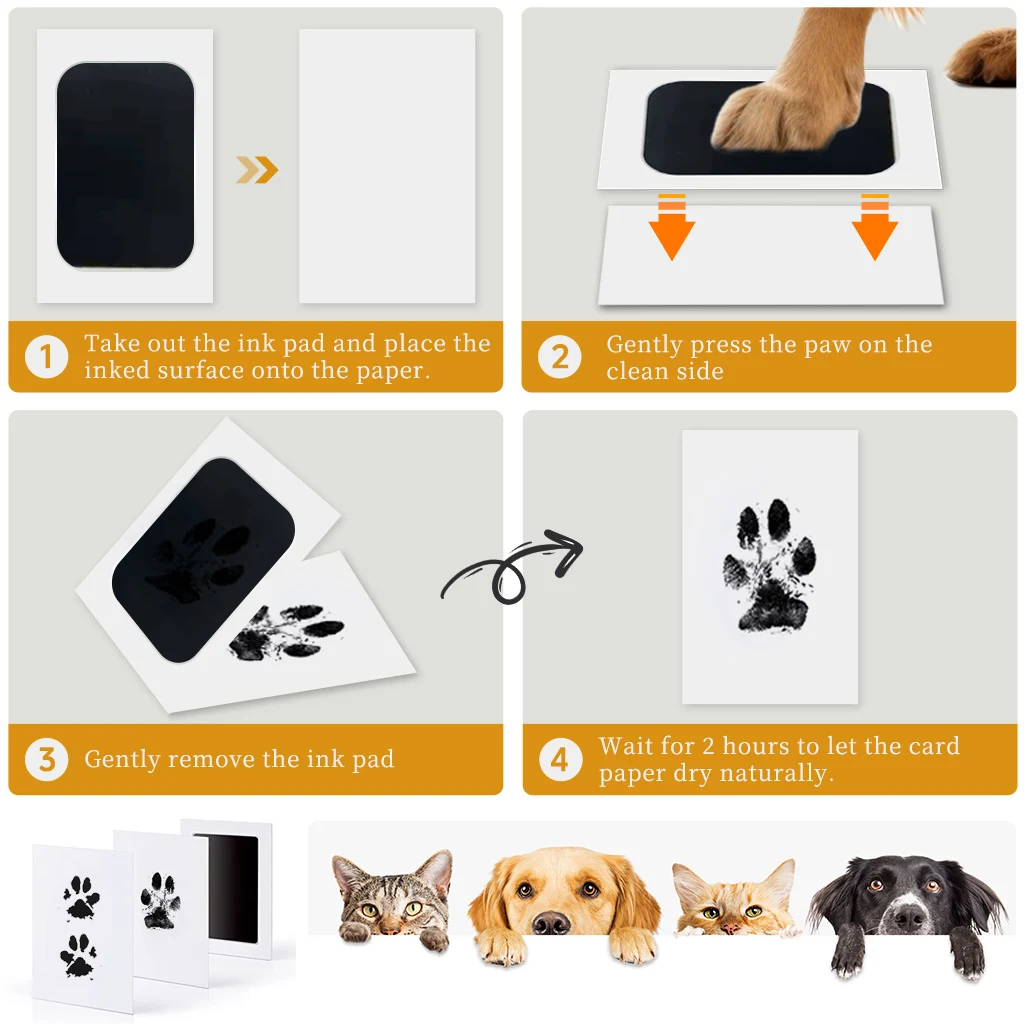 1 Take out the ink pad and place the inked surface onto the paper.

2 Gently press the paw on the clean side

3 Gently remove the ink pad

4 Wait for 2 hours to let the card paper dry naturally.