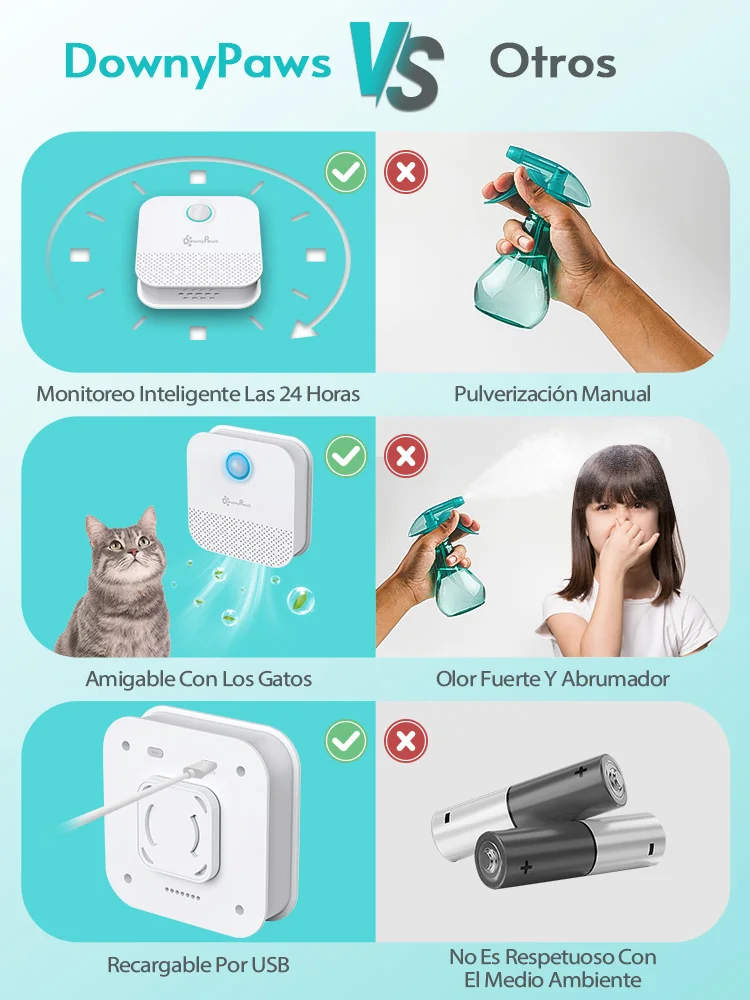 DownyPaws VS Otros

DownyPaws

Monitoreo Inteligente Las 24 Horas

Pulverización Manual

DownyPaws

Amigable Con Los Gatos

Olor Fuerte Y Abrumador

Recargable Por USB

No Es Respetuoso Con El Medio Ambiente