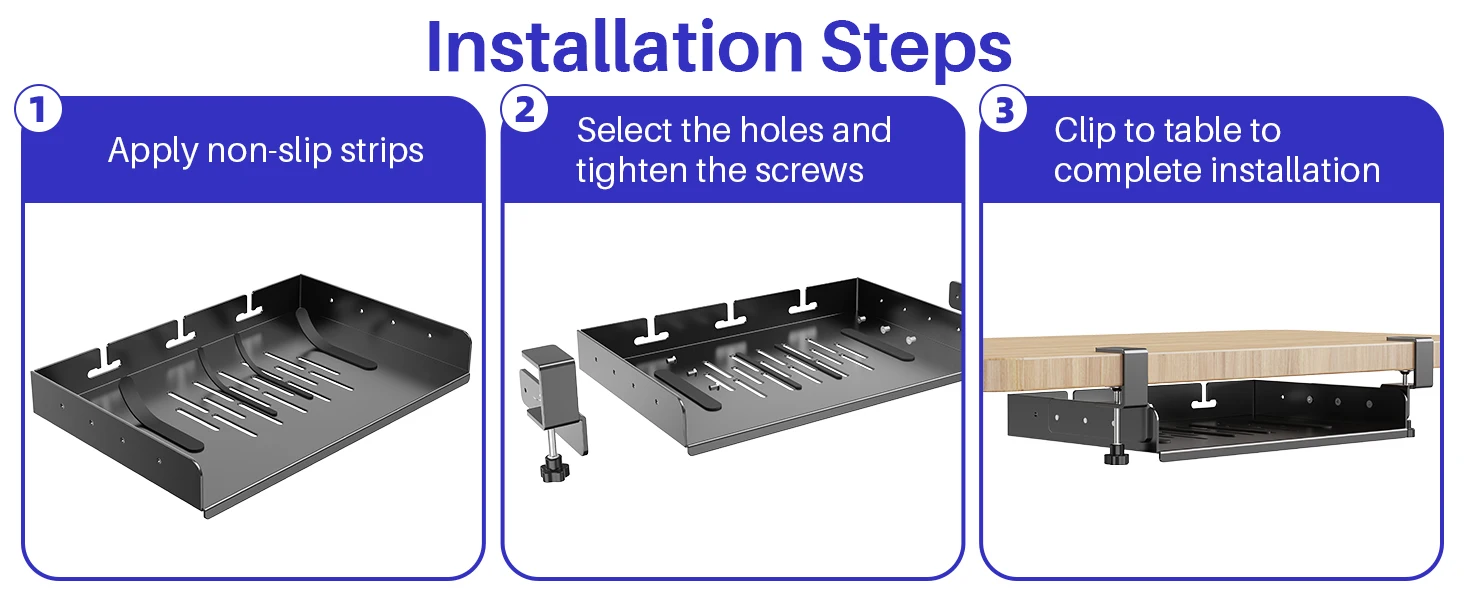 Installation Steps

1
Apply non-slip strips

2
Select the holes and tighten the screws

3
Clip to table to complete installation