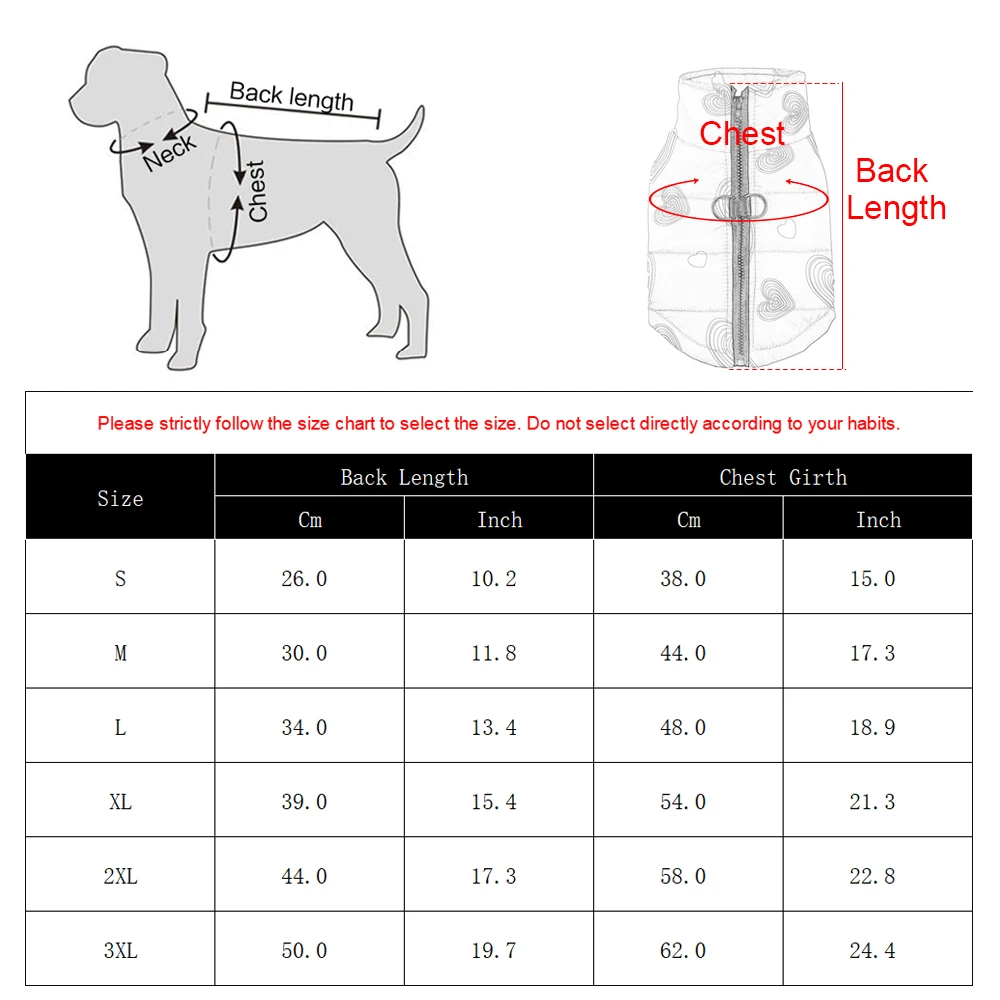 Back length
Neck
Chest

Chest
Back Length

Please strictly follow the size chart to select the size. Do not select directly according to your habits.

| Size | Back Length Cm | Back Length Inch | Chest Girth Cm | Chest Girth Inch |
|---|---|---|---|---|
| S | 26.0 | 10.2 | 38.0 | 15.0 |
| M | 30.0 | 11.8 | 44.0 | 17.3 |
| L | 34.0 | 13.4 | 48.0 | 18.9 |
| XL | 39.0 | 15.4 | 54.0 | 21.3 |
| 2XL | 44.0 | 17.3 | 58.0 | 22.8 |
| 3XL | 50.0 | 19.7 | 62.0 | 24.4 |