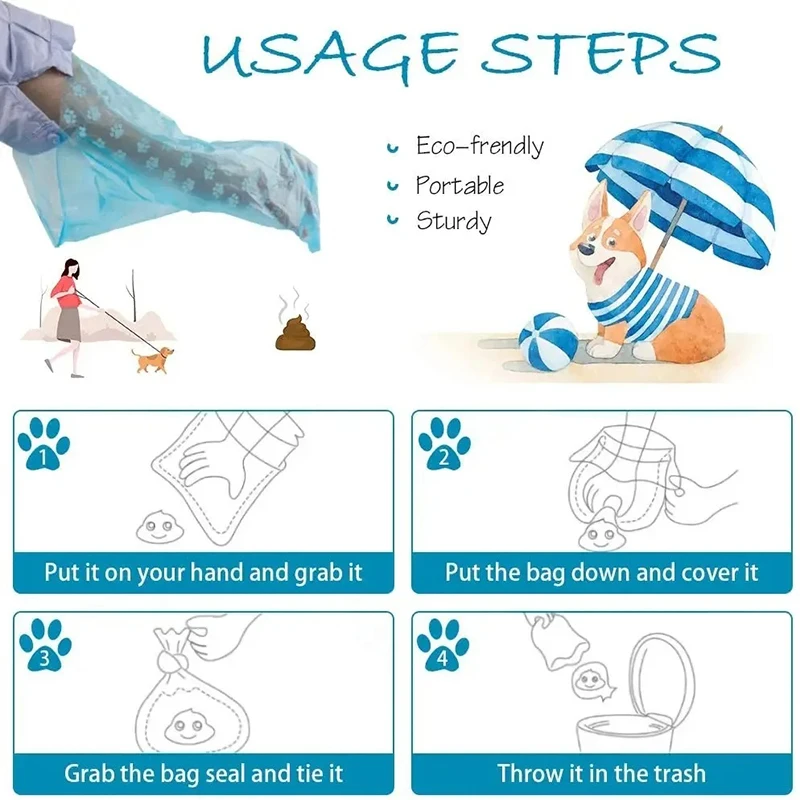 USAGE STEPS

Eco-frendly
Portable
Sturdy

1
Put it on your hand and grab it

2
Put the bag down and cover it

3
Grab the bag seal and tie it

4
Throw it in the trash