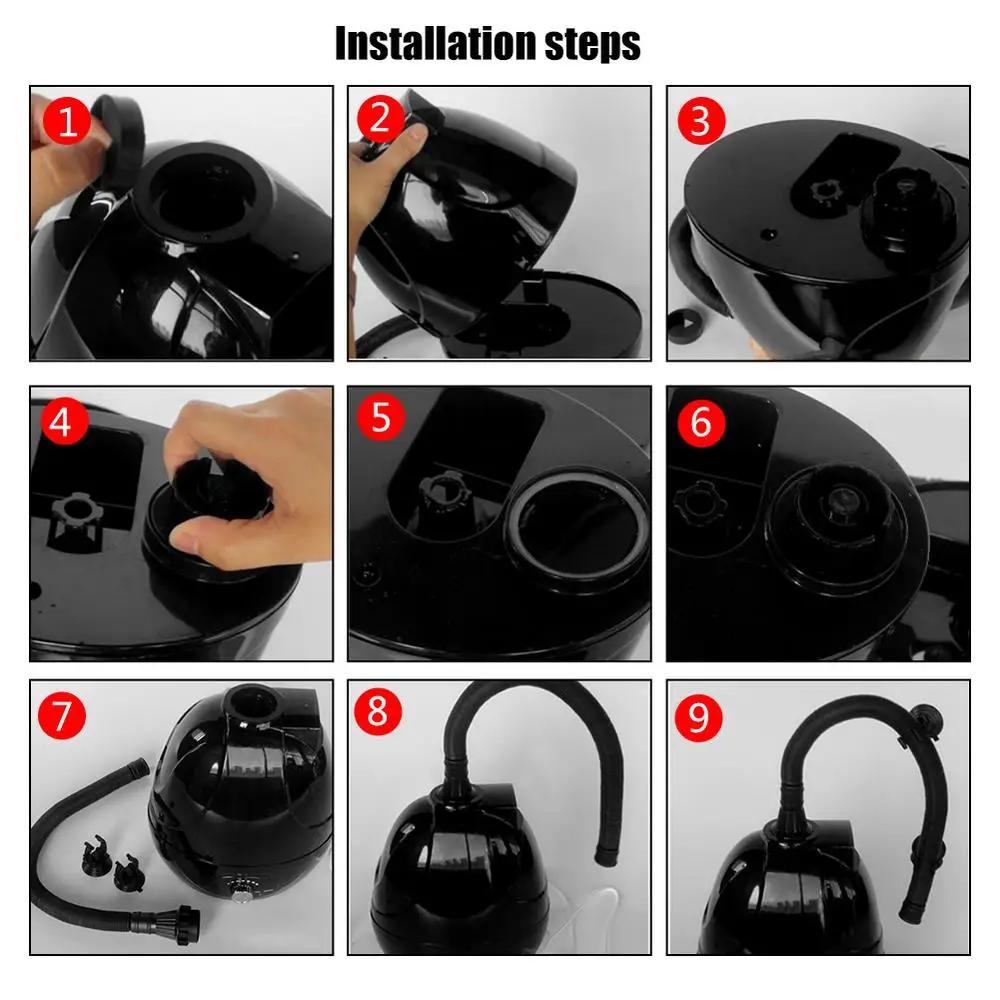 Installation steps

1

2

3

4

5

6

7

8

9