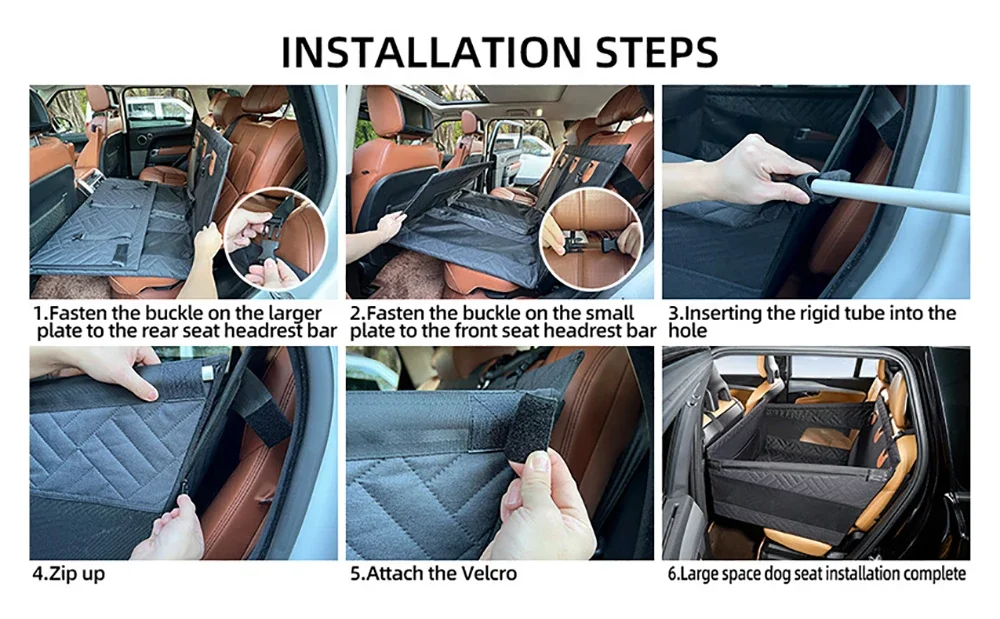 INSTALLATION STEPS

1.Fasten the buckle on the larger plate to the rear seat headrest bar

2.Fasten the buckle on the small plate to the front seat headrest bar

3.Inserting the rigid tube into the hole

4.Zip up

5.Attach the Velcro

6.Large space dog seat installation complete