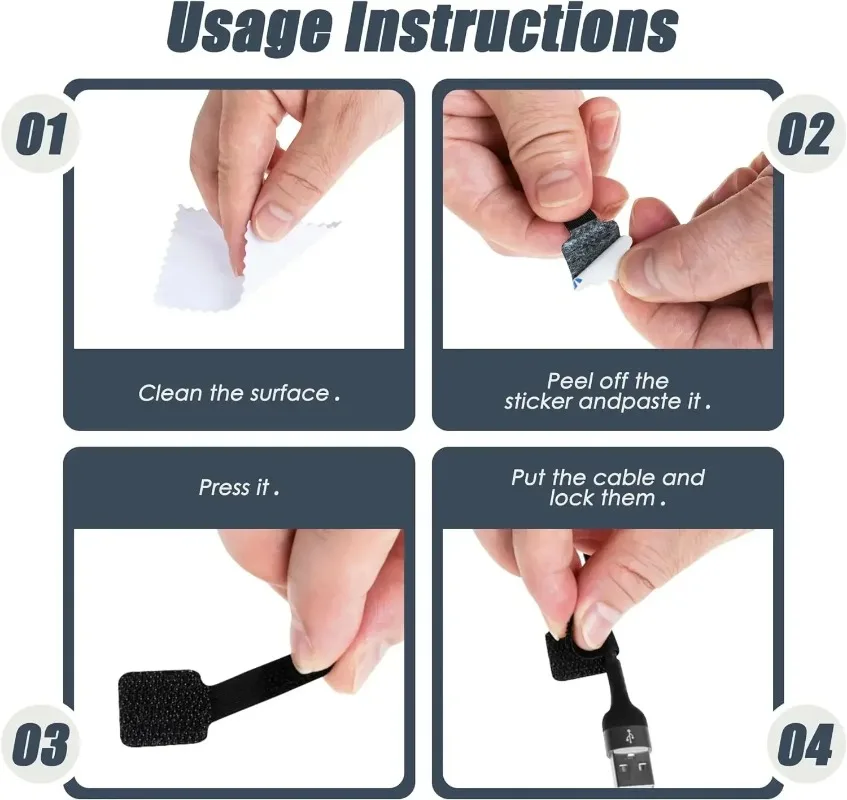 Usage Instructions

01

Clean the surface .

02

Peel off the sticker andpaste it .

Press it .

03

Put the cable and lock them .

04