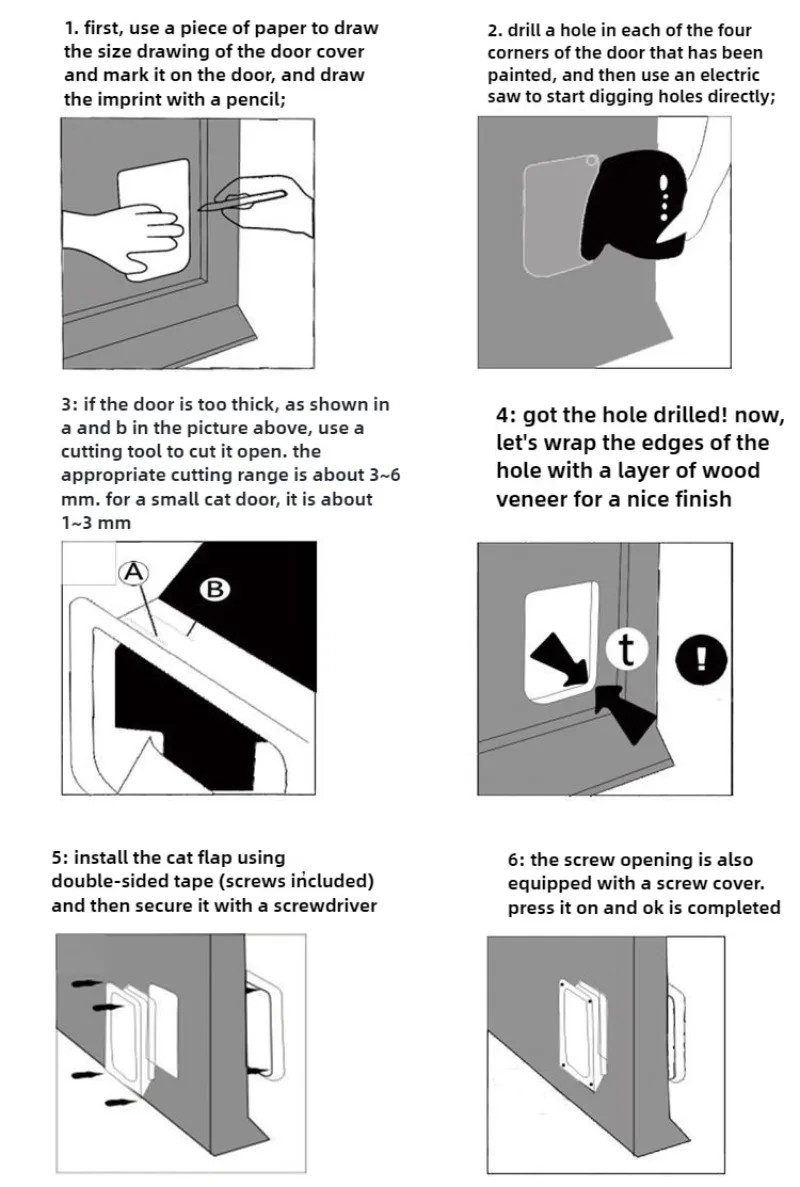 1. first, use a piece of paper to draw the size drawing of the door cover and mark it on the door, and draw the imprint with a pencil;

2. drill a hole in each of the four corners of the door that has been painted, and then use an electric saw to start digging holes directly;

3: if the door is too thick, as shown in a and b in the picture above, use a cutting tool to cut it open. the appropriate cutting range is about 3~6 mm. for a small cat door, it is about 1~3 mm

A

B

4: got the hole drilled! now, let's wrap the edges of the hole with a layer of wood veneer for a nice finish

t

!

5: install the cat flap using double-sided tape (screws included) and then secure it with a screwdriver

6: the screw opening is also equipped with a screw cover. press it on and ok is completed