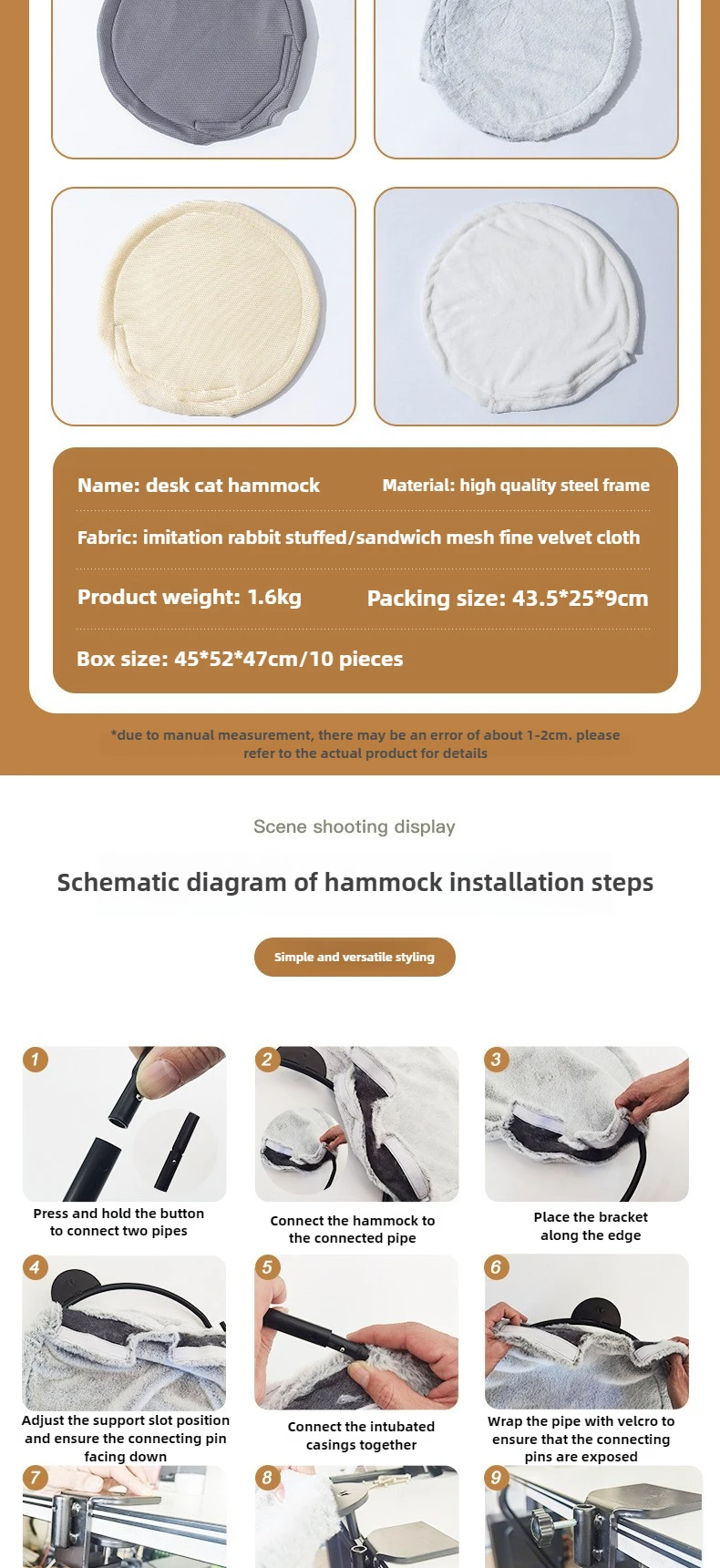 Name: desk cat hammock

Material: high quality steel frame

Fabric: imitation rabbit stuffed/sandwich mesh fine velvet cloth

Product weight: 1.6kg

Packing size: 43.5*25*9cm

Box size: 45*52*47cm/10 pieces

*due to manual measurement, there may be an error of about 1-2cm. please refer to the actual product for details

Scene shooting display

Schematic diagram of hammock installation steps

Simple and versatile styling

1
Press and hold the button to connect two pipes

2
Connect the hammock to the connected pipe

3
Place the bracket along the edge

4
Adjust the support slot position and ensure the connecting pin facing down

5
Connect the intubated casings together

6
Wrap the pipe with velcro to ensure that the connecting pins are exposed

7

8

9