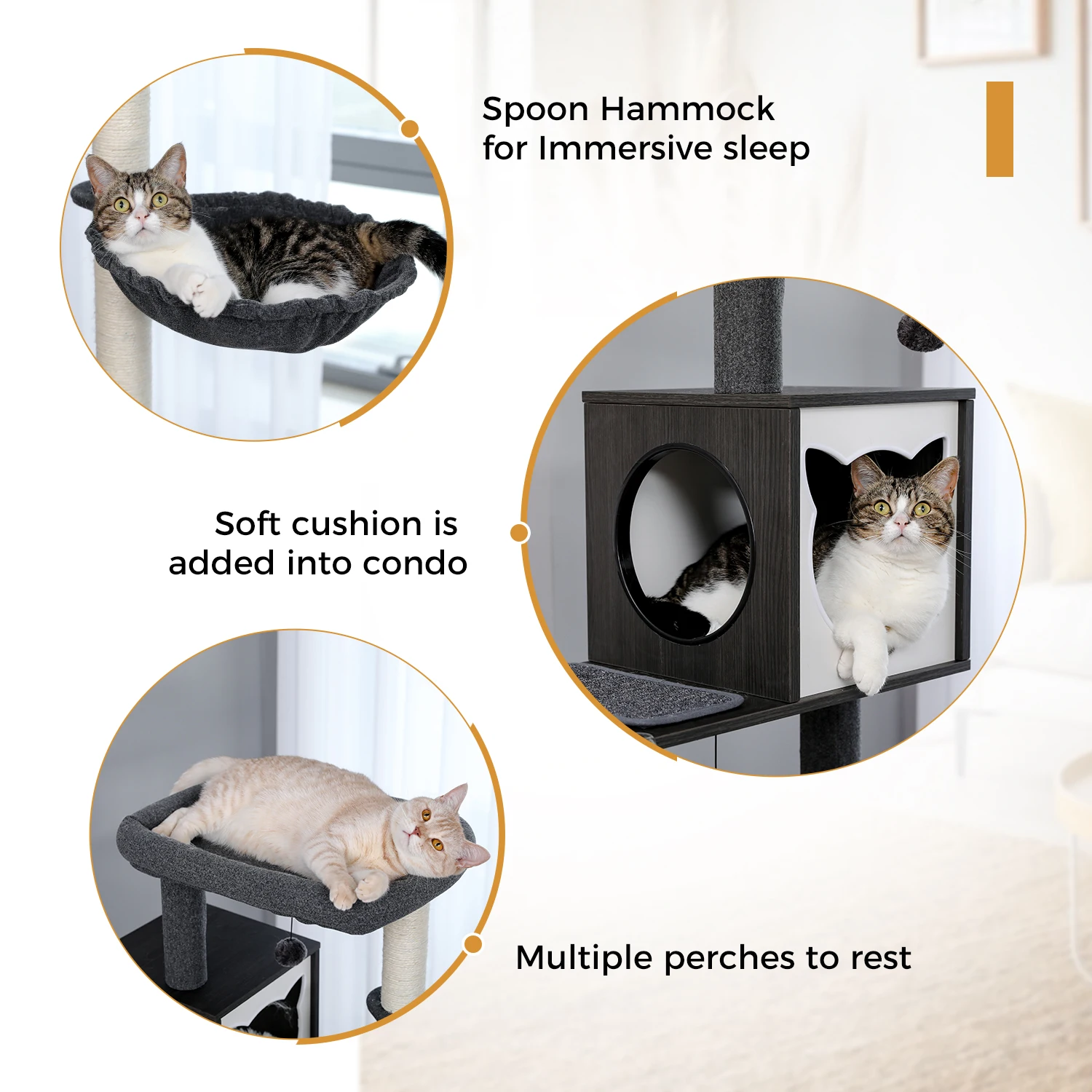 Spoon Hammock
for Immersive sleep

Soft cushion is
added into condo

Multiple perches to rest