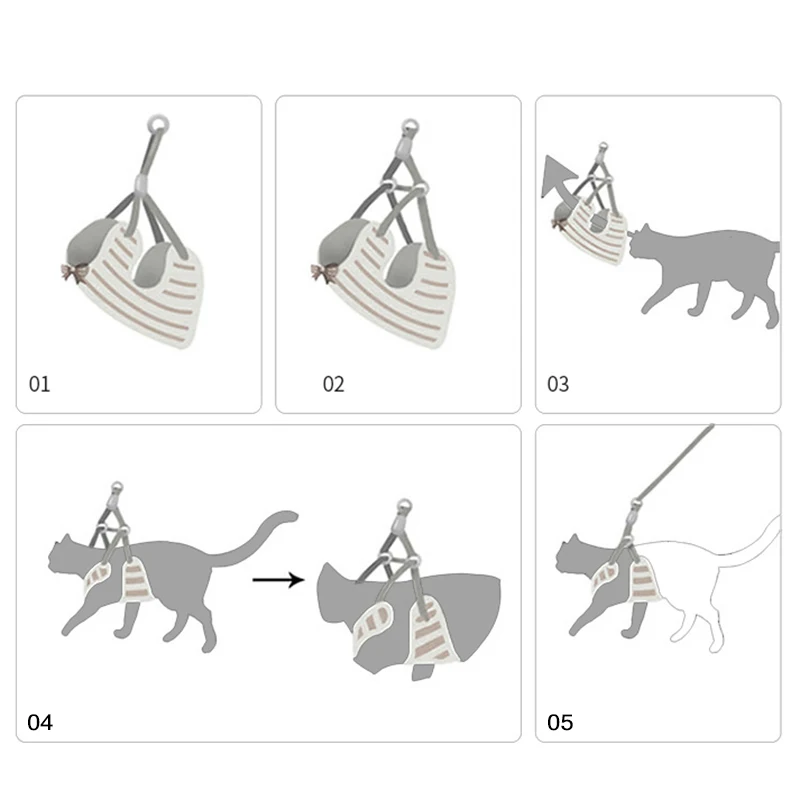 01

02

03

04

05