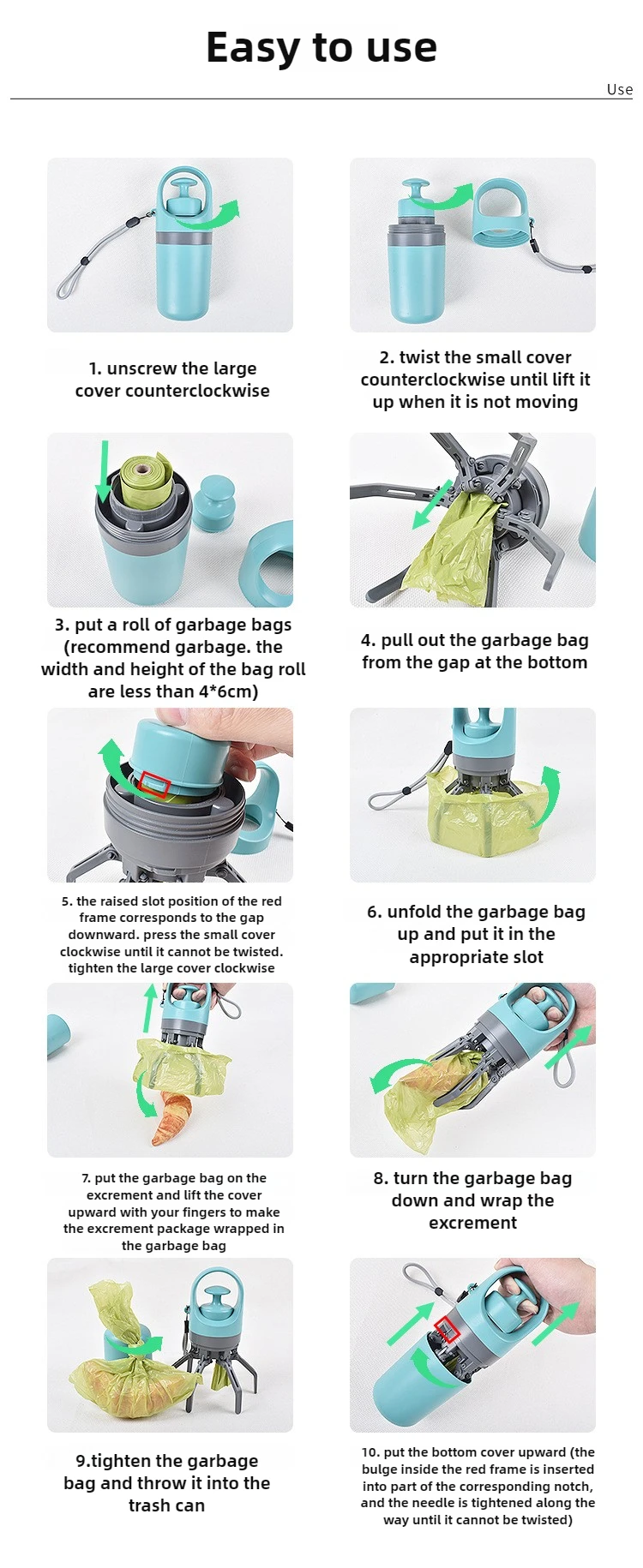 Easy to use

Use

1. unscrew the large cover counterclockwise

2. twist the small cover counterclockwise until lift it up when it is not moving

3. put a roll of garbage bags (recommend garbage. the width and height of the bag roll are less than 4*6cm)

4. pull out the garbage bag from the gap at the bottom

5. the raised slot position of the red frame corresponds to the gap downward. press the small cover clockwise until it cannot be twisted. tighten the large cover clockwise

6. unfold the garbage bag up and put it in the appropriate slot

7. put the garbage bag on the excrement and lift the cover upward with your fingers to make the excrement package wrapped in the garbage bag

8. turn the garbage bag down and wrap the excrement

9.tighten the garbage bag and throw it into the trash can

10. put the bottom cover upward (the bulge inside the red frame is inserted into part of the corresponding notch, and the needle is tightened along the way until it cannot be twisted)