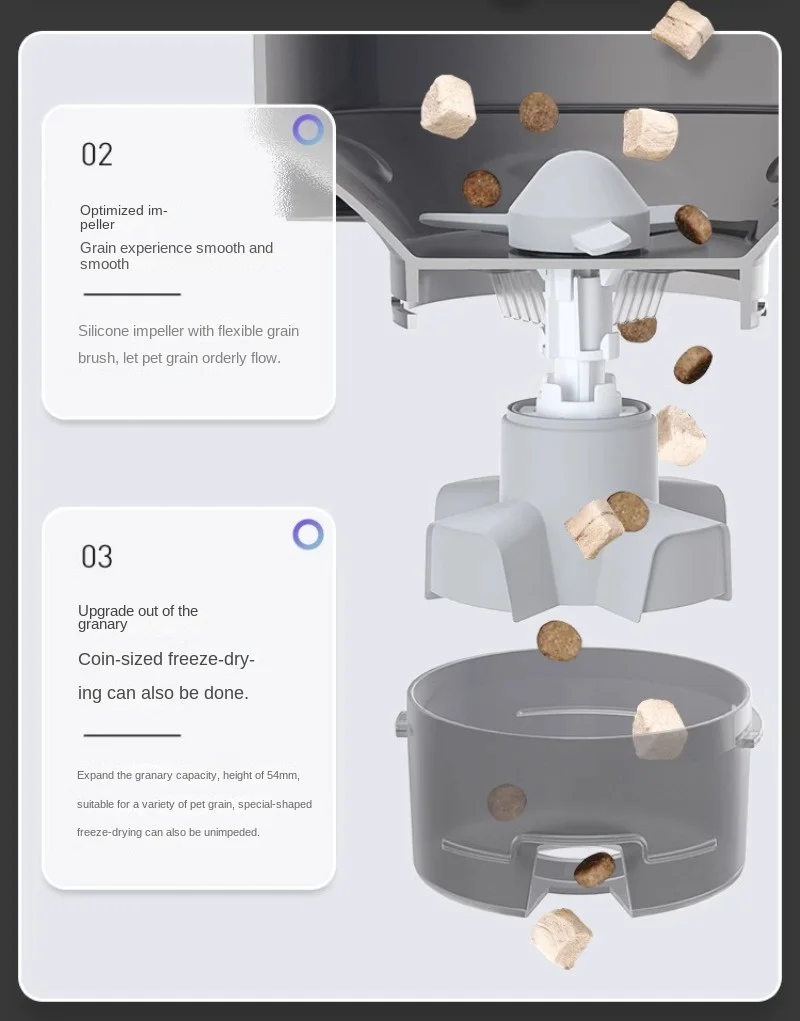 02

Optimized impeller
Grain experience smooth and smooth

Silicone impeller with flexible grain brush, let pet grain orderly flow.

03

Upgrade out of the granary
Coin-sized freeze-drying can also be done.

Expand the granary capacity, height of 54mm, suitable for a variety of pet grain, special-shaped freeze-drying can also be unimpeded.