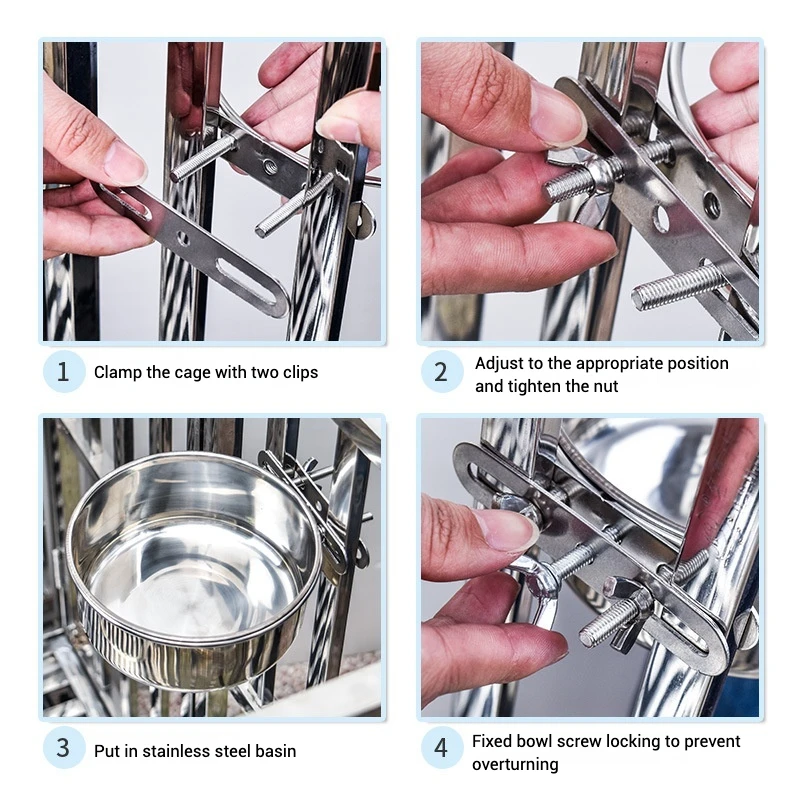 1 Clamp the cage with two clips

2 Adjust to the appropriate position and tighten the nut

3 Put in stainless steel basin

4 Fixed bowl screw locking to prevent overturning