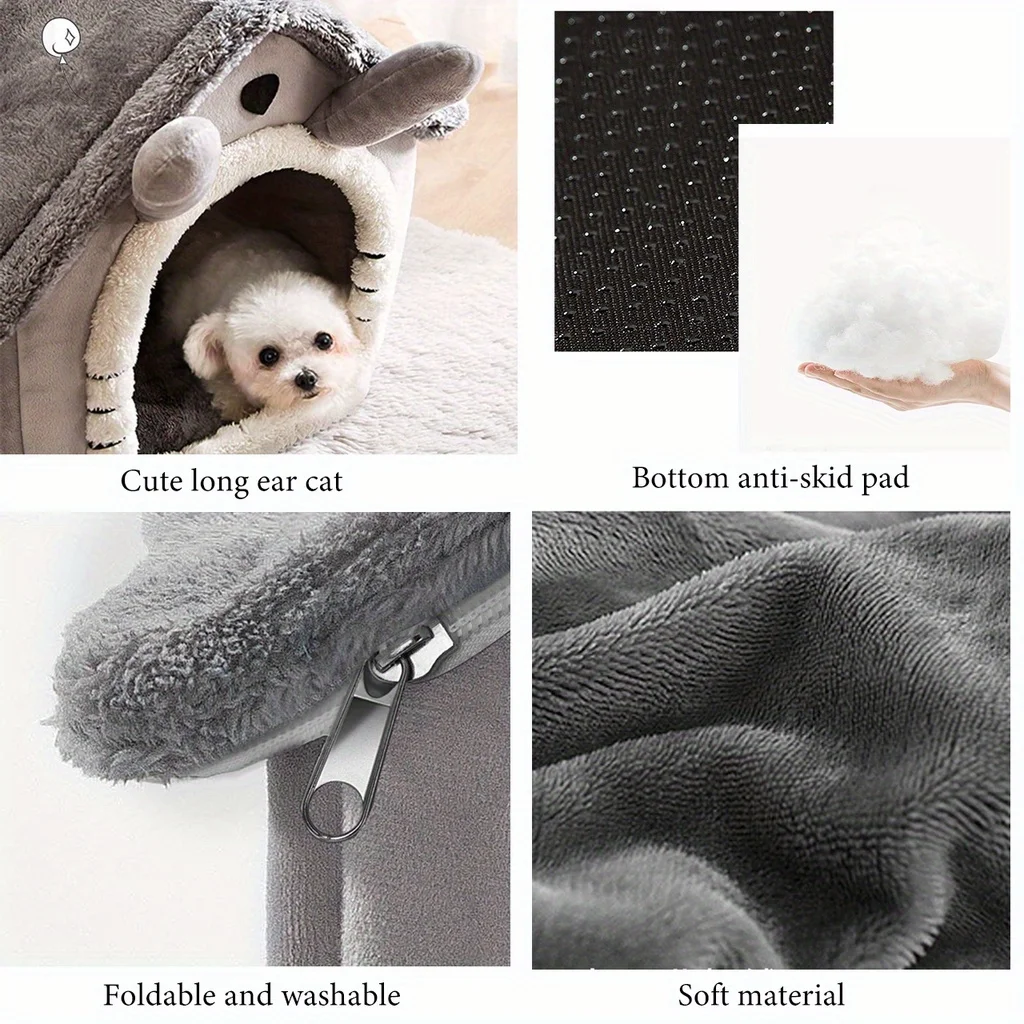 Cute long ear cat

Bottom anti-skid pad

Foldable and washable

Soft material