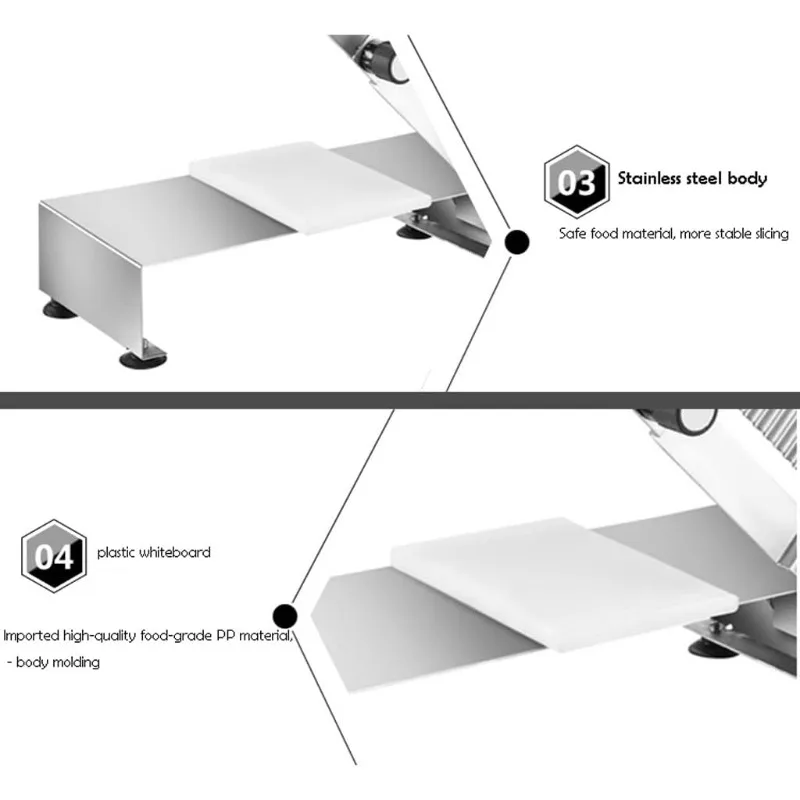 03 Stainless steel body

Safe food material, more stable slicing

04 plastic whiteboard

Imported high-quality food-grade PP material, - body molding