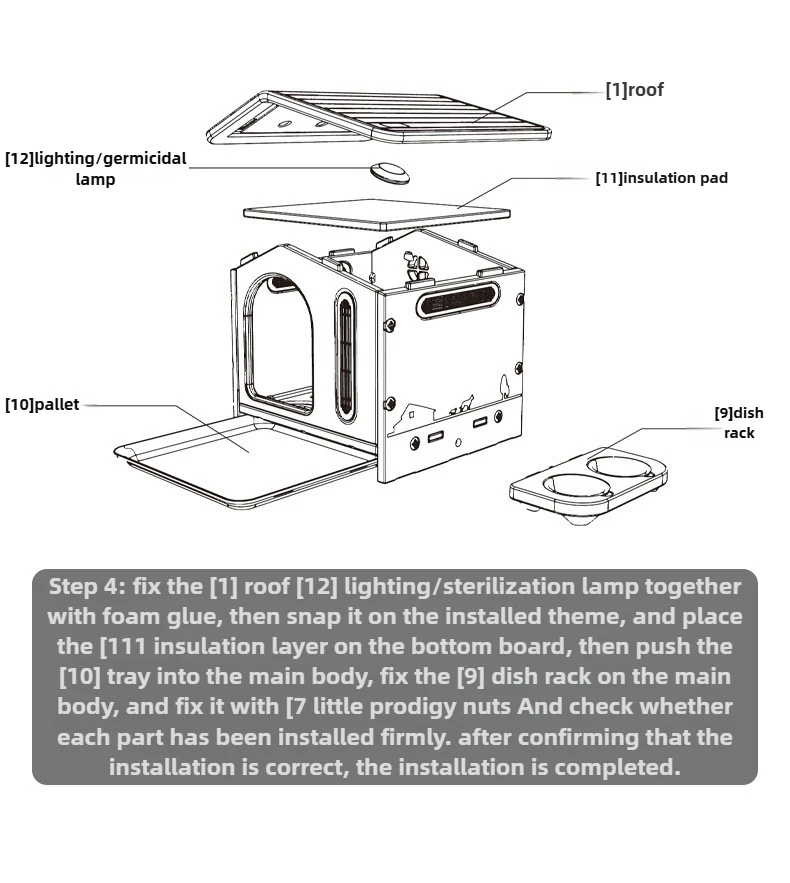 [1]roof

[12]lighting/germicidal lamp

[11]insulation pad

[10]pallet

[9]dish rack

Step 4: fix the [1] roof [12] lighting/sterilization lamp together with foam glue, then snap it on the installed theme, and place the [111 insulation layer on the bottom board, then push the [10] tray into the main body, fix the [9] dish rack on the main body, and fix it with [7 little prodigy nuts And check whether each part has been installed firmly. after confirming that the installation is correct, the installation is completed.