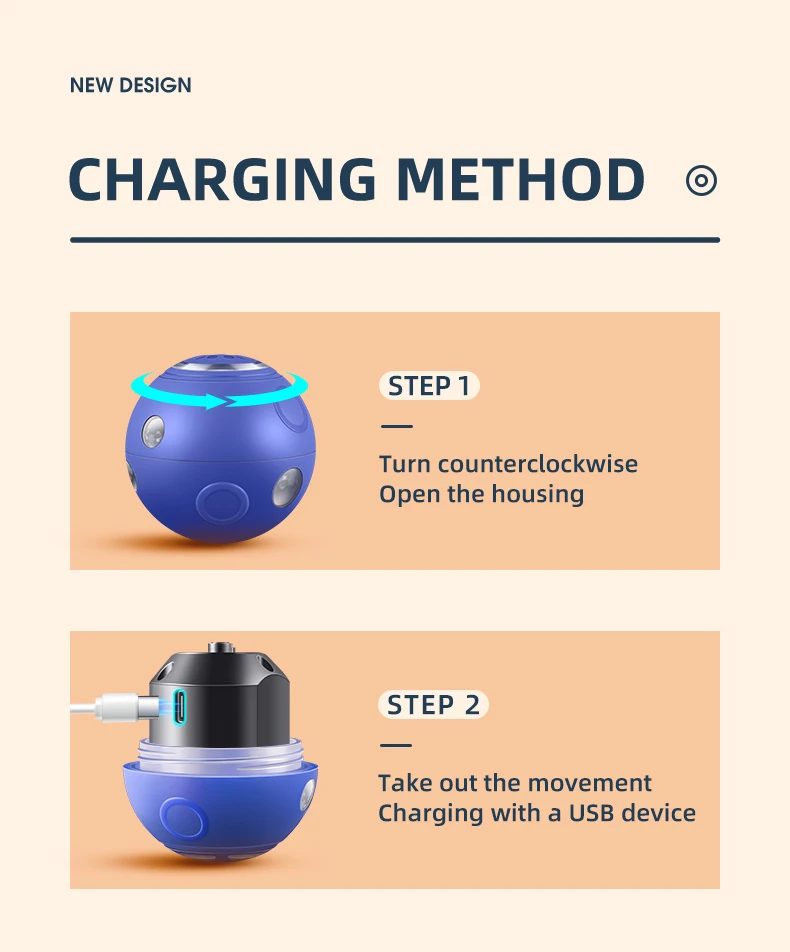 NEW DESIGN

CHARGING METHOD

STEP 1

Turn counterclockwise
Open the housing

STEP 2

Take out the movement
Charging with a USB device