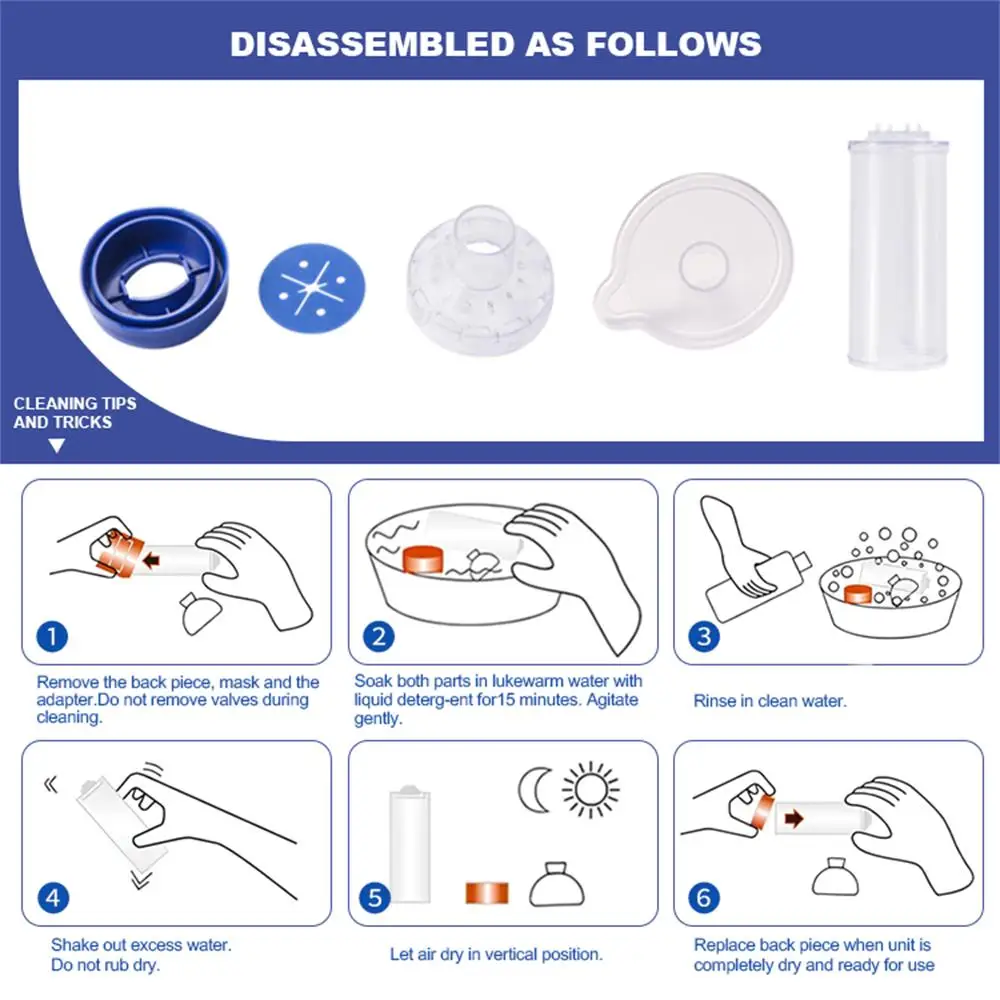 DISASSEMBLED AS FOLLOWS

CLEANING TIPS AND TRICKS

1

Remove the back piece, mask and the adapter.Do not remove valves during cleaning.

2

Soak both parts in lukewarm water with liquid deterg-ent for15 minutes. Agitate gently.

3

Rinse in clean water.

4

Shake out excess water. Do not rub dry.

5

Let air dry in vertical position.

6

Replace back piece when unit is completely dry and ready for use