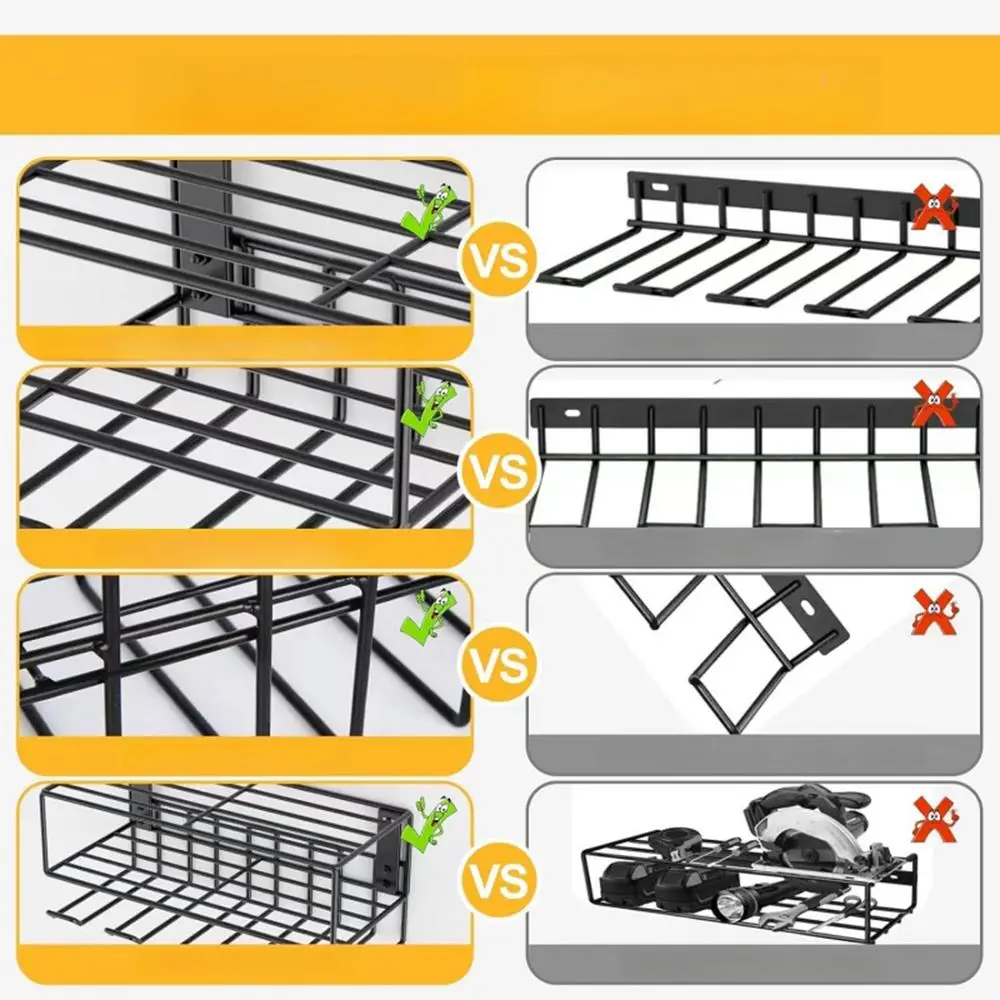 VS

VS

VS

VS