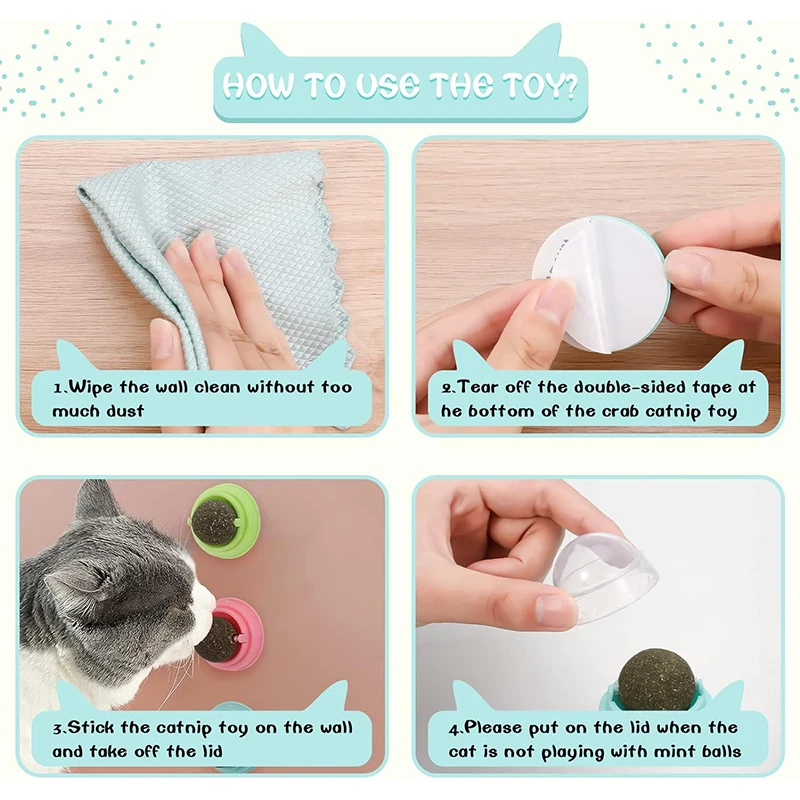 HOW TO USE THE TOY?

1.Wipe the wall clean without too much dust

2.Tear off the double-sided tape at he bottom of the crab catnip toy

3.Stick the catnip toy on the wall and take off the lid

4.Please put on the lid when the cat is not playing with mint balls