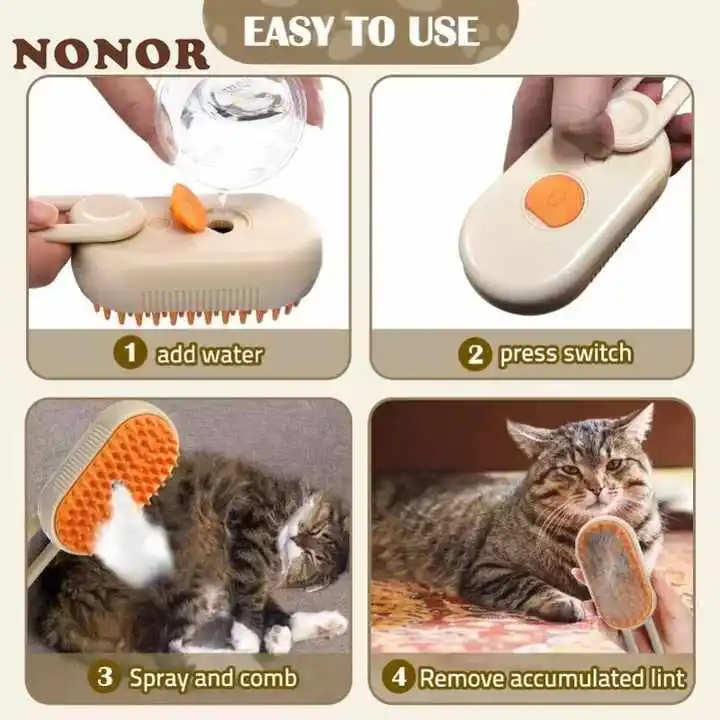 NONOR

EASY TO USE

1 add water

2 press switch

3 Spray and comb

4 Remove accumulated lint