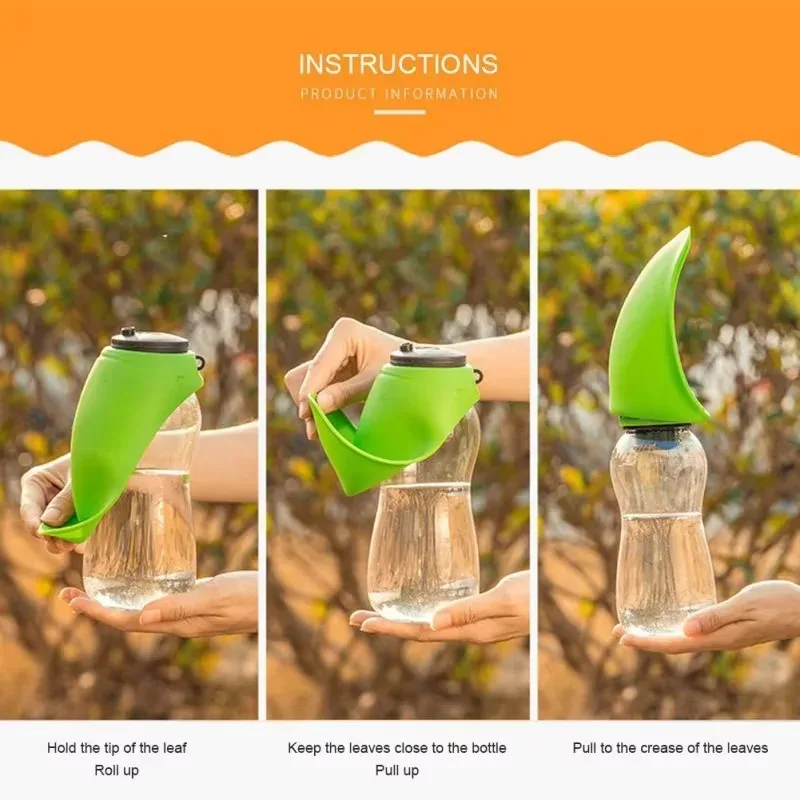 INSTRUCTIONS
PRODUCT INFORMATION

Hold the tip of the leaf
Roll up

Keep the leaves close to the bottle
Pull up

Pull to the crease of the leaves