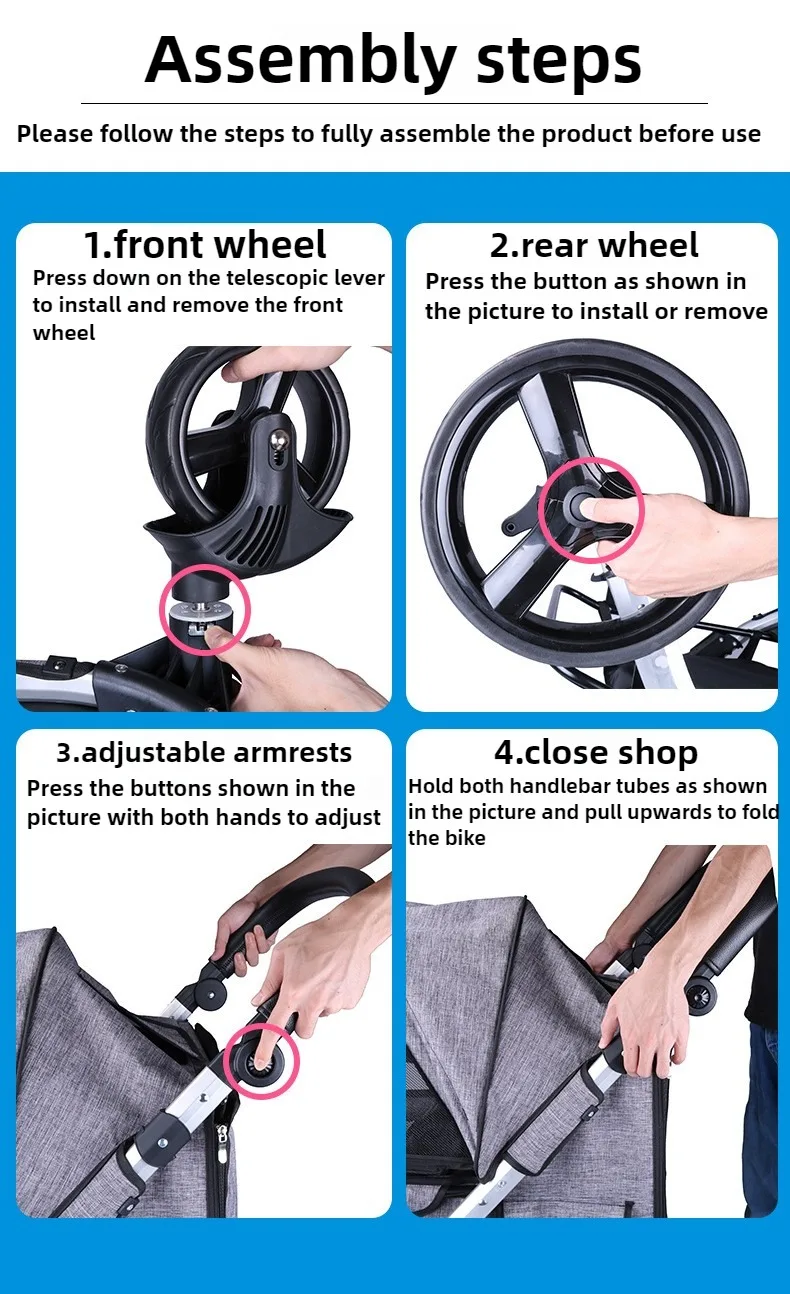 Assembly steps

Please follow the steps to fully assemble the product before use

1.front wheel

Press down on the telescopic lever to install and remove the front wheel

2.rear wheel

Press the button as shown in the picture to install or remove

3.adjustable armrests

Press the buttons shown in the picture with both hands to adjust

4.close shop

Hold both handlebar tubes as shown in the picture and pull upwards to fold the bike