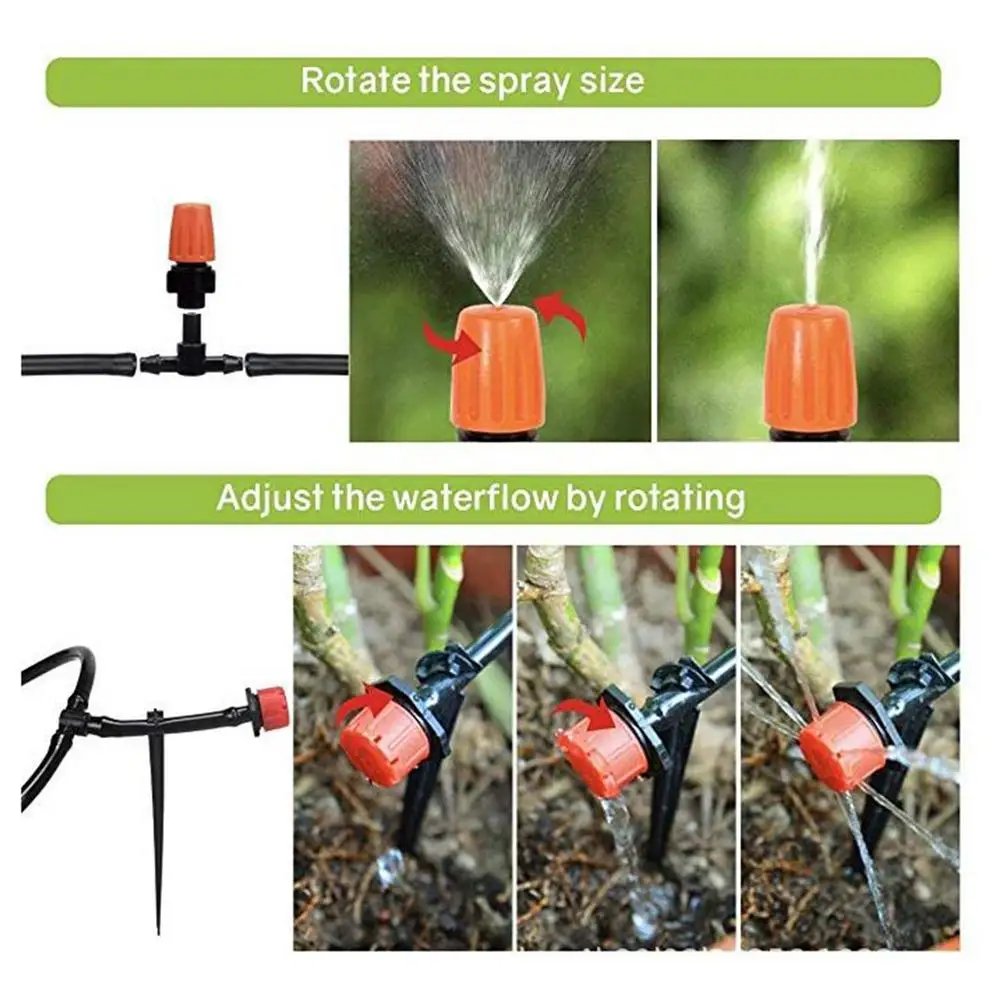 Rotate the spray size

Adjust the waterflow by rotating