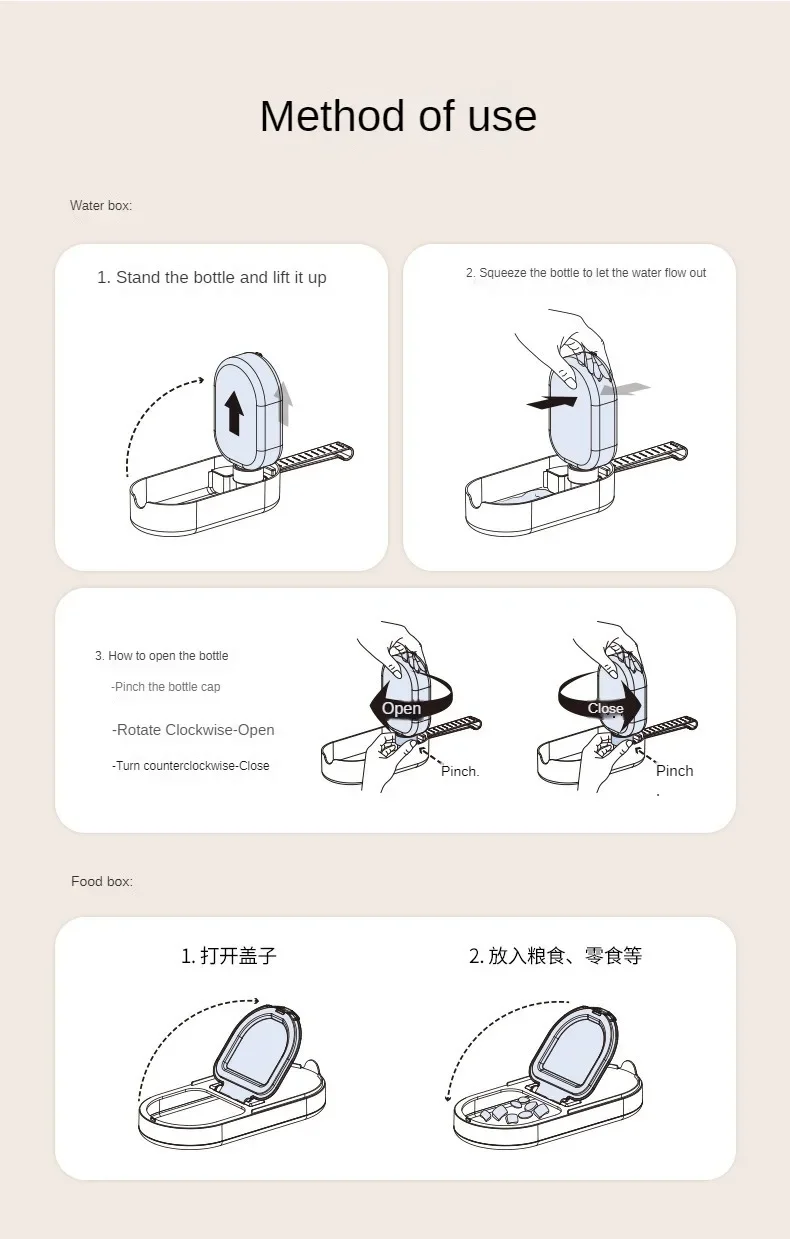 Method of use

Water box:

1. Stand the bottle and lift it up

2. Squeeze the bottle to let the water flow out

3. How to open the bottle

-Pinch the bottle cap

-Rotate Clockwise-Open

-Turn counterclockwise-Close

Open

Pinch.

Close

Pinch
.

Food box:

1. 打开盖子

2. 放入粮食、零食等