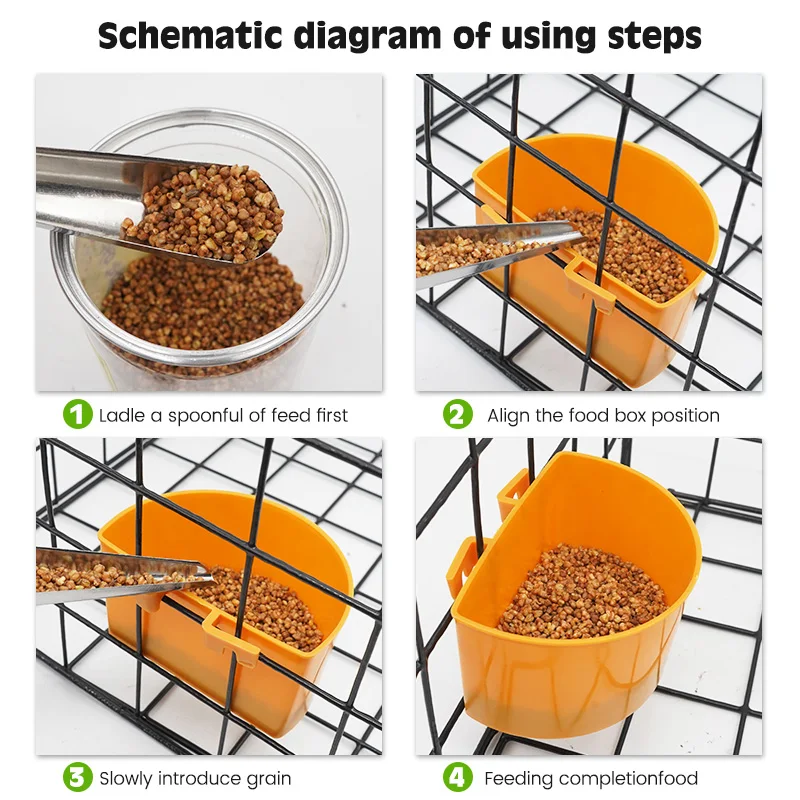 Schematic diagram of using steps

1 Ladle a spoonful of feed first

2 Align the food box position

3 Slowly introduce grain

4 Feeding completionfood