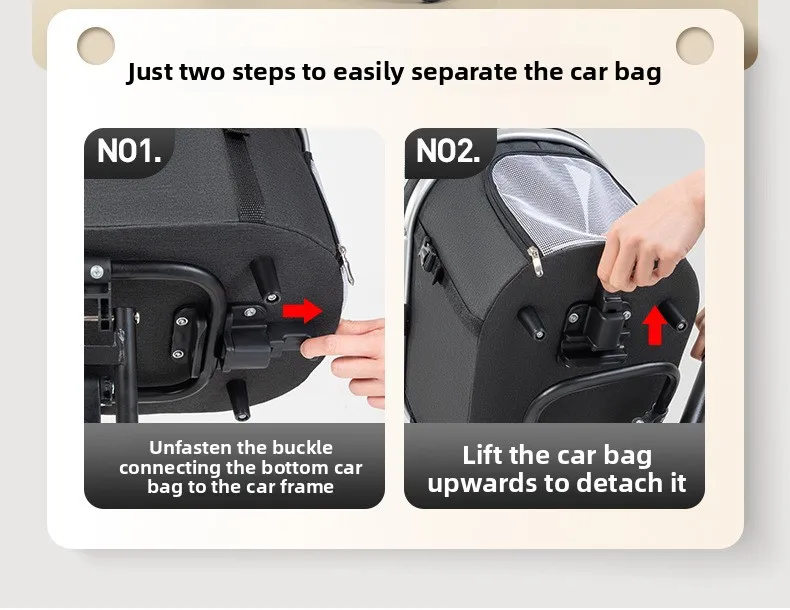 Just two steps to easily separate the car bag

NO1.

Unfasten the buckle connecting the bottom car bag to the car frame

NO2.

Lift the car bag upwards to detach it